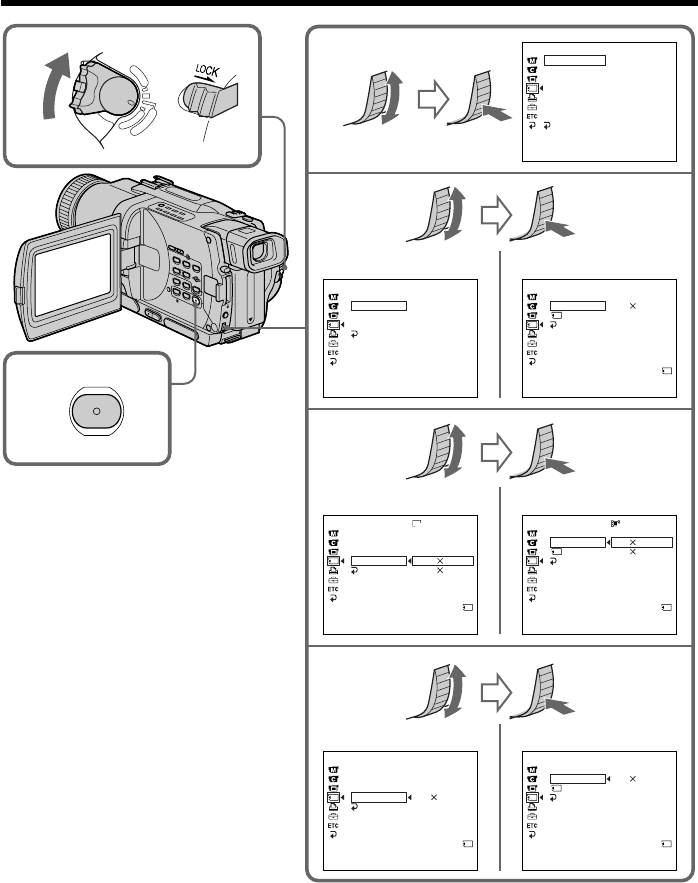 LOCK

ETC

ETC

ETC

ETC

ETC

ETC

ETC