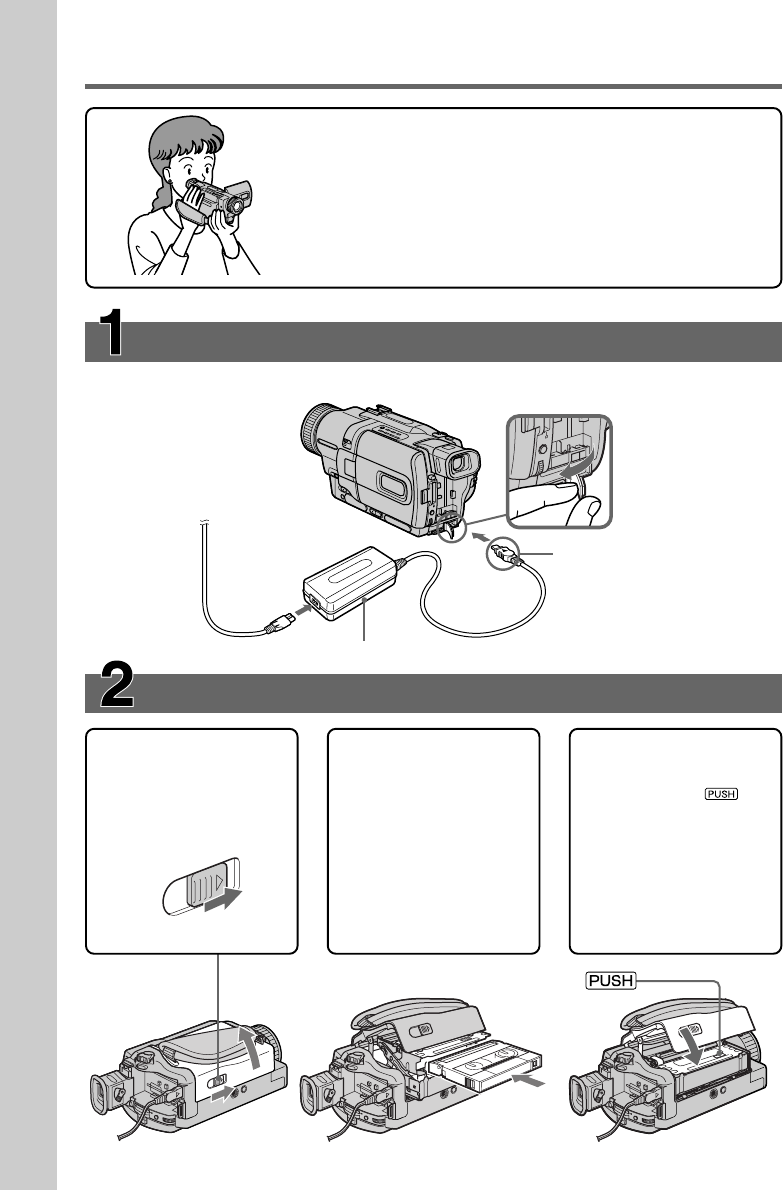 1

2

PUSH

PUSH