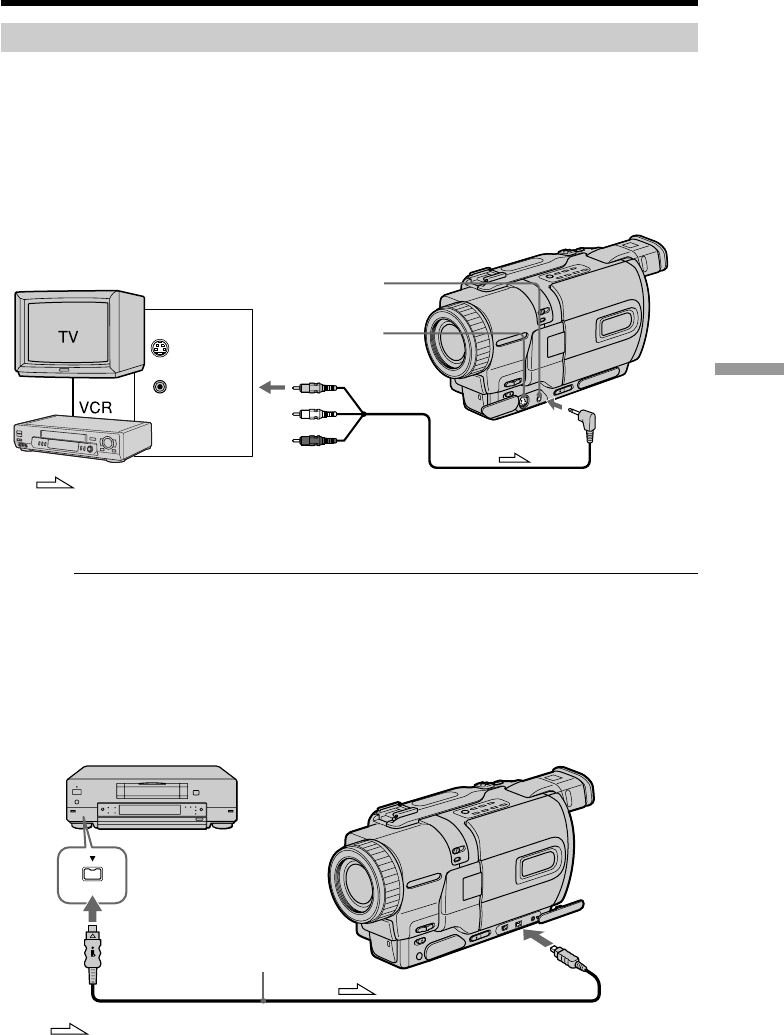 TV

VCR