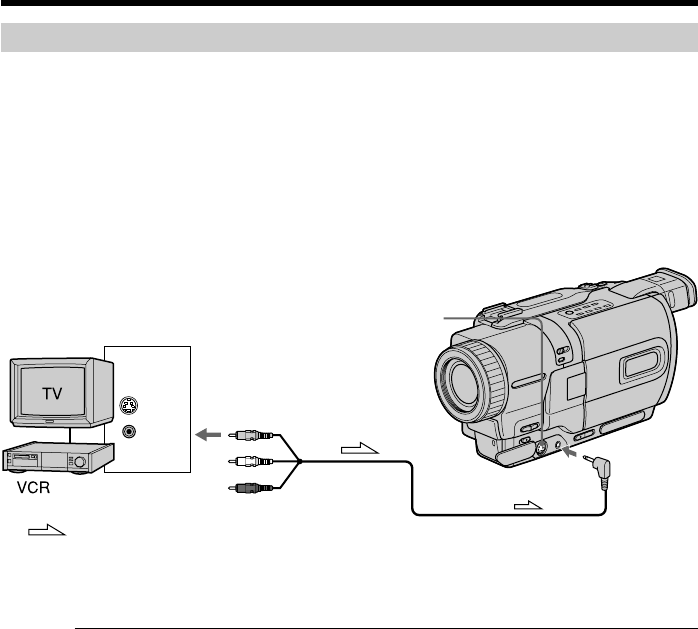 TV

VCR