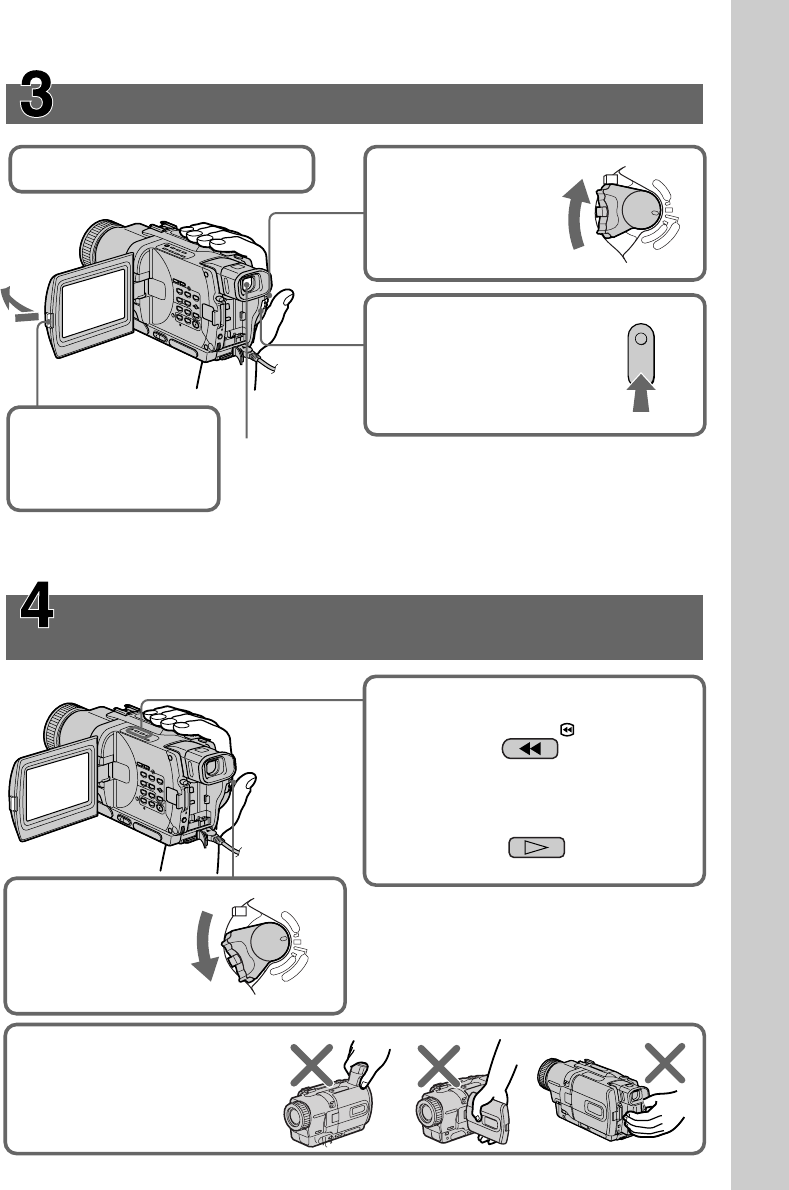 3

4