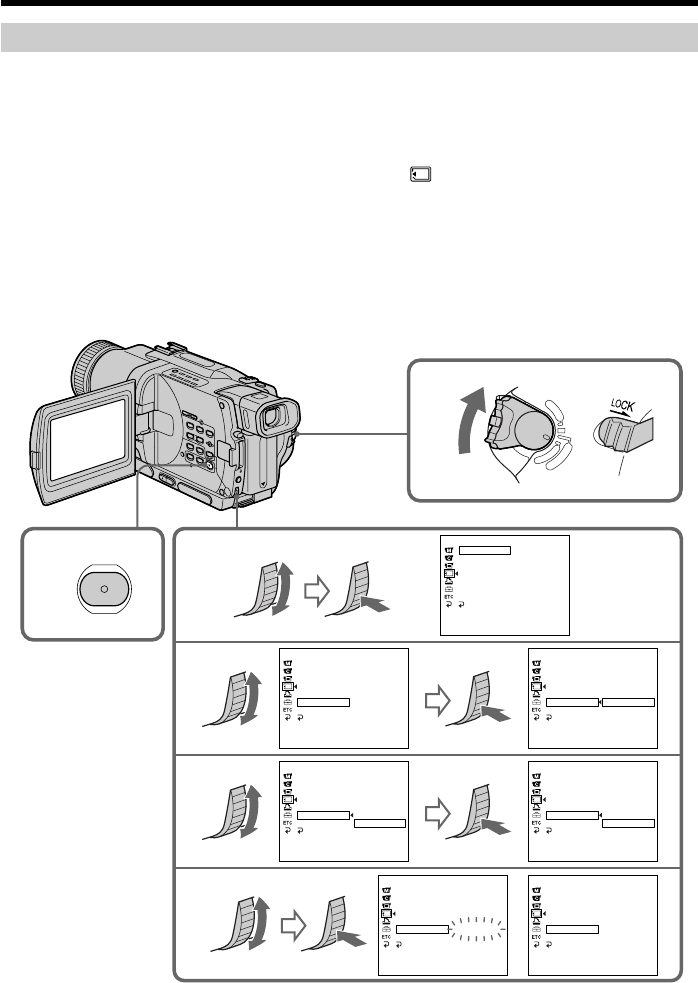 LOCK

ETC

ETC

ETC

ETC

ETC

ETC

ETC