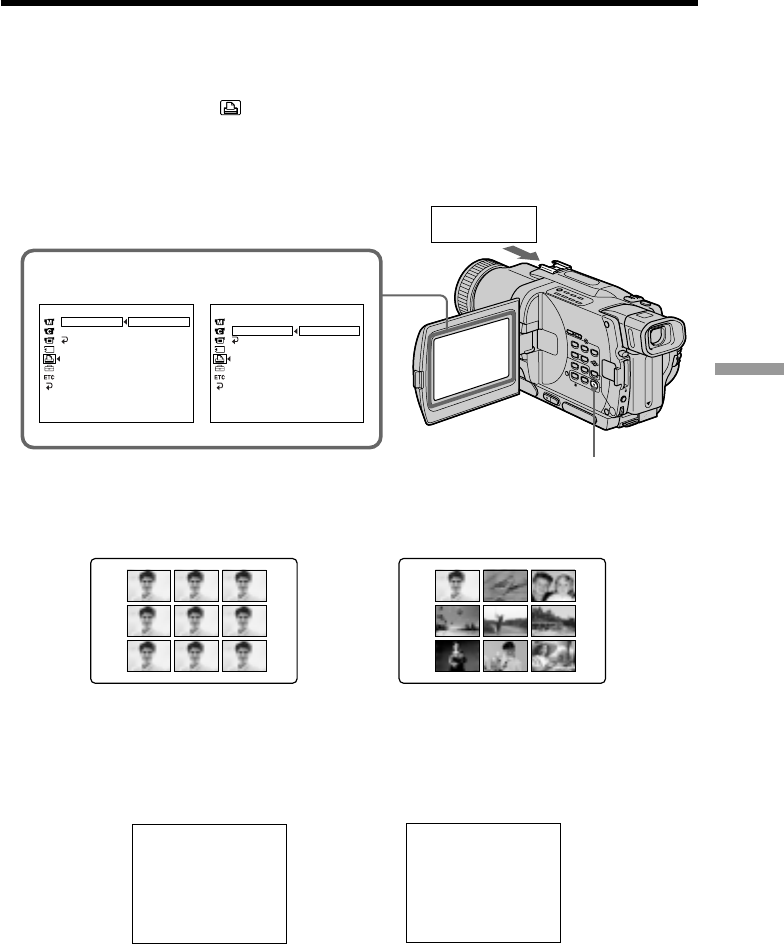 ETC

ETC