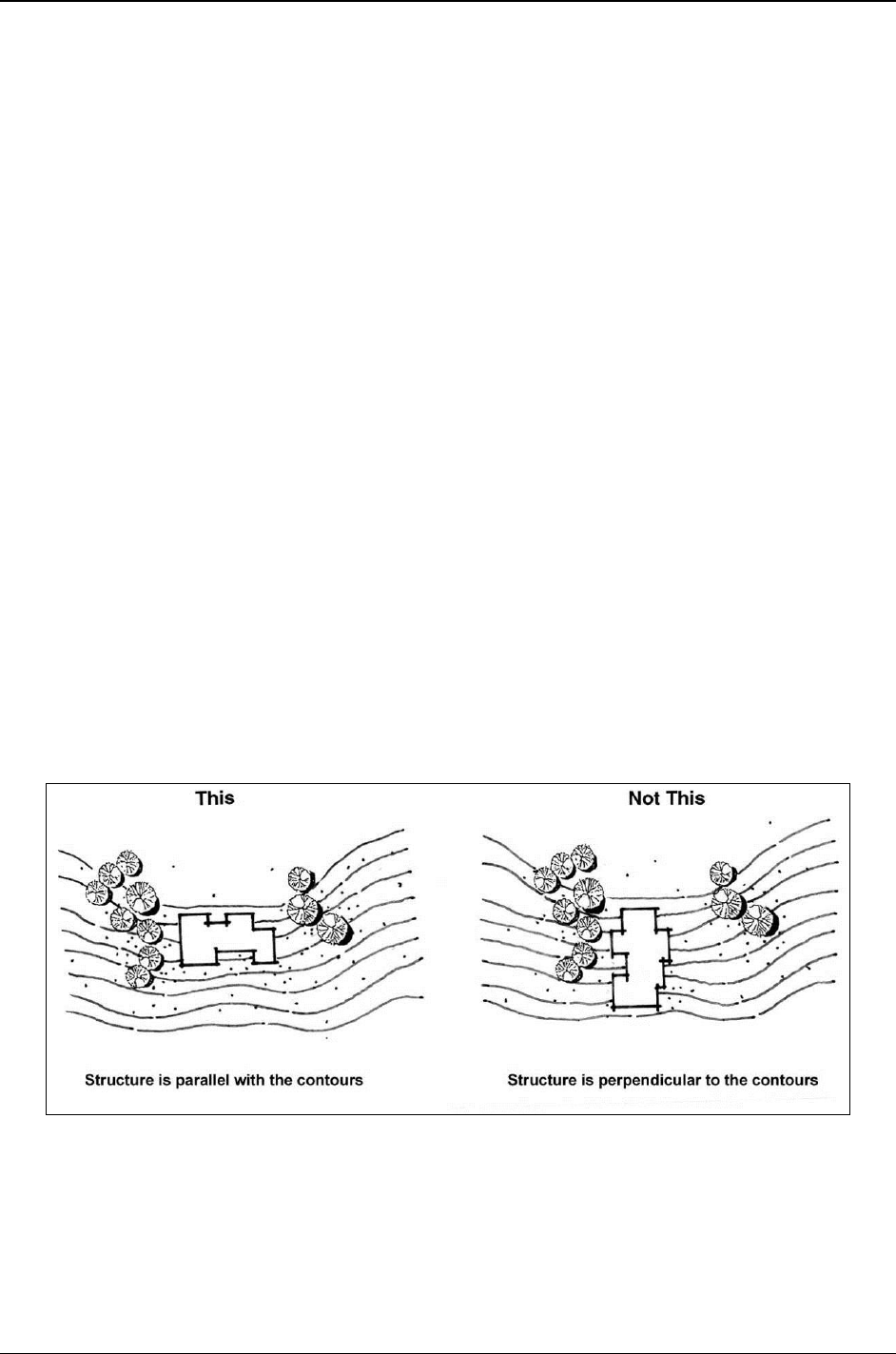 This

Structure is parallel with the contours

Not This

Structure is perpendicular to the contours