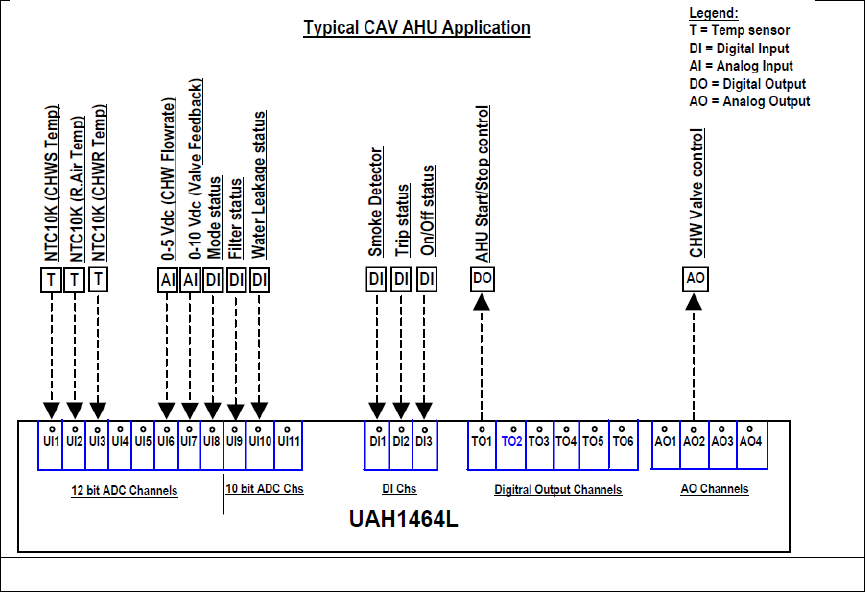 Typical CAV AHU Application

Legend:
T = Temp sensor
DI = Digital Input
AI = Analog Input
DO = Digital Output
AO = Analog Output

NTC10K (CHWS Temp)
NTC10K (R.Air Temp)
NTC10K (CHWR Temp)
0-5 Vdc (CHW Flowrate)
0-10 Vdc (Valve Feedback)
Mode status
Filter status
Water Leakage status
Smoke Detector
Trip status
On/Off status
AHU Start/Stop control
CHW Valve control

T T T AI AI DI DI DI DI DI DI DO AO

UI1 UI2 UI3 UI4 UI5 UI6 UI7 UI8 UI9 UI10 UI11 DI1 DI2 DI3 TO1 TO2 TO3 TO4 TO5 TO6 AO1 AO2 AO3 AO4

12 bit ADC Channels
10 bit ADC Chs
DI Chs
Digitral Output Channels
AO Channels

UAH1464L