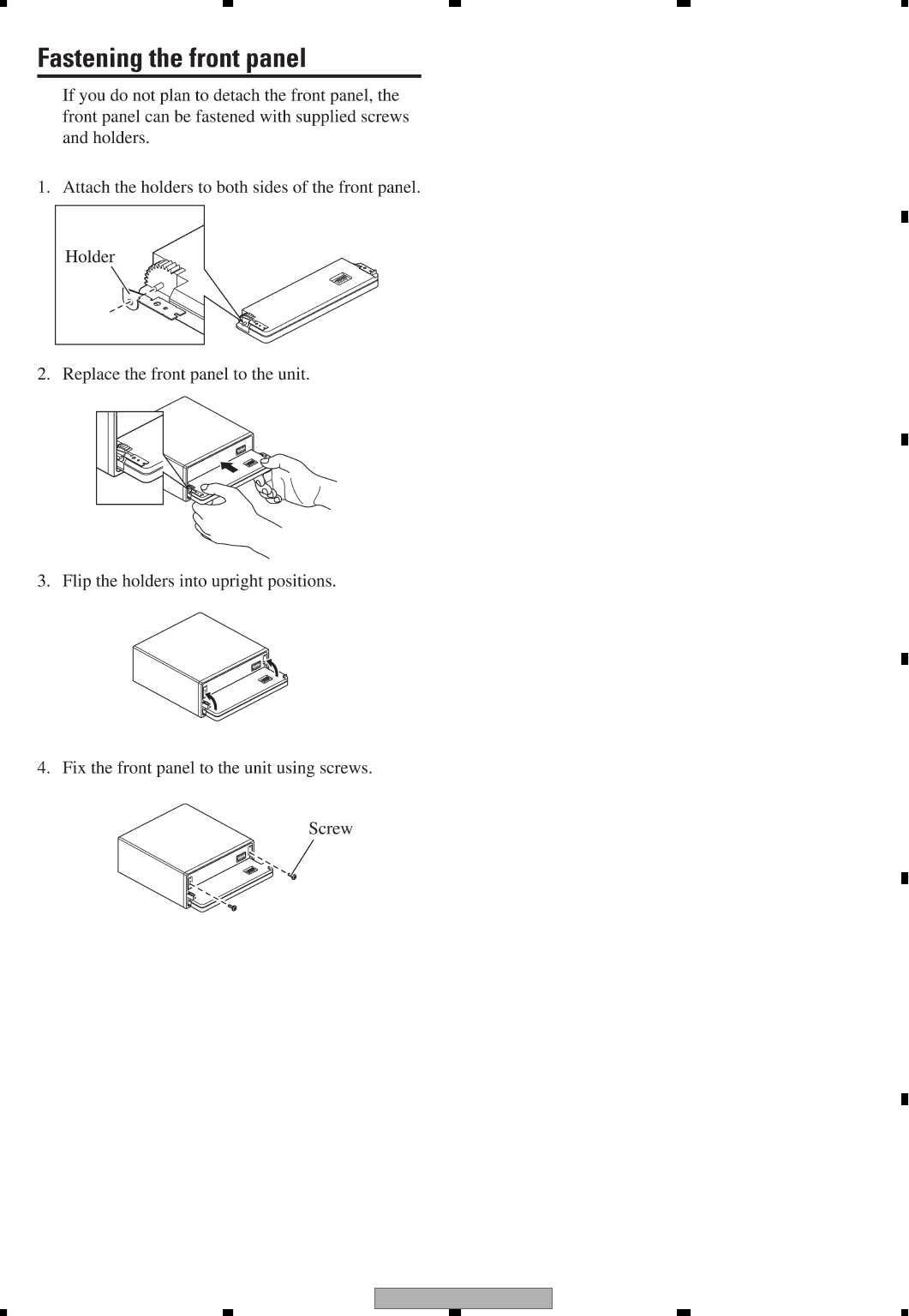 Fastening the front panel

If you do not plan to detach the front panel, the front panel can be fastened with supplied screws and holders.

1. Attach the holders to both sides of the front panel.

Holder

2. Replace the front panel to the unit.

3. Flip the holders into upright positions.

4. Fix the front panel to the unit using screws.

Screw