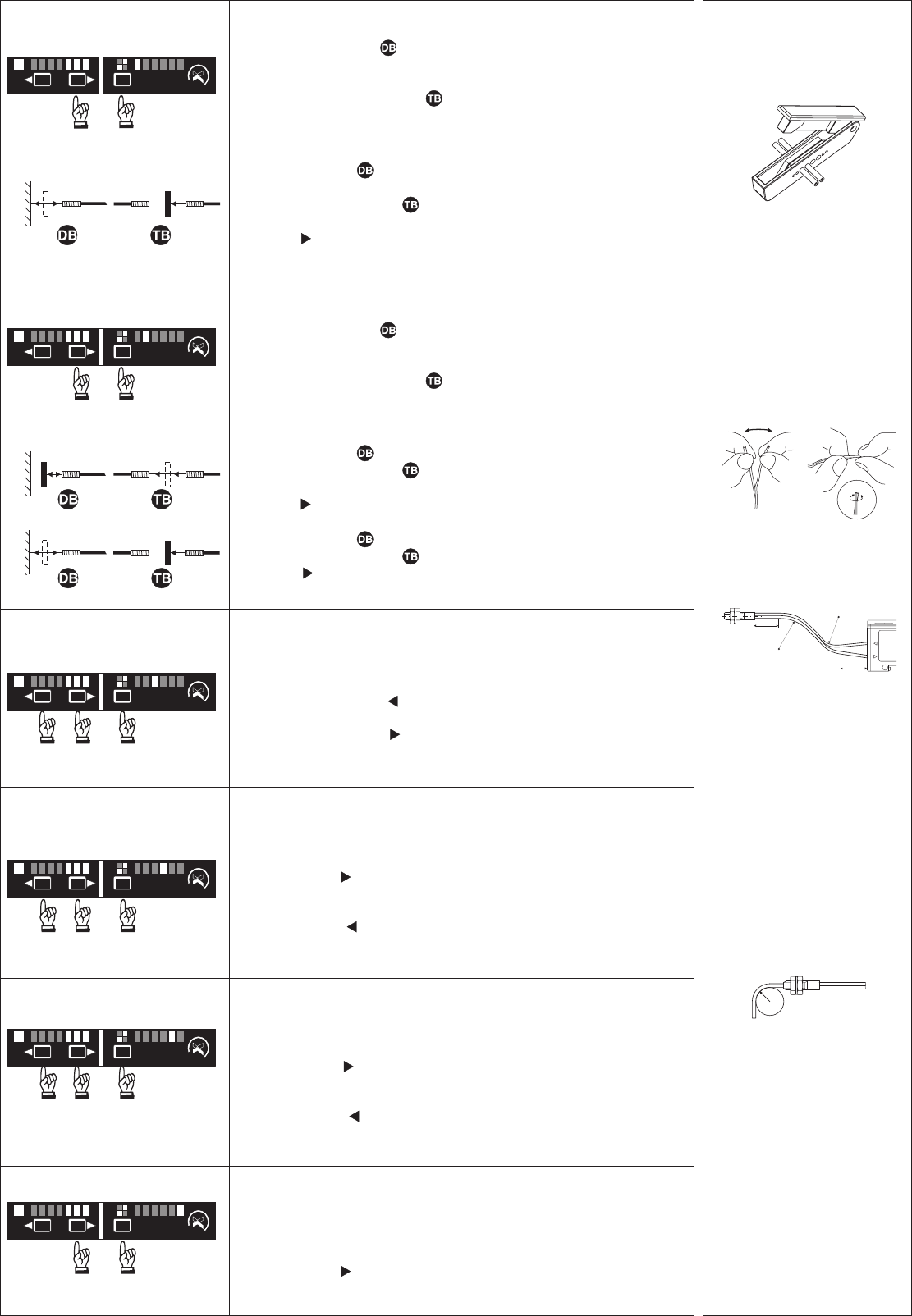 DB

TB

DB

TB

DB TB

DB

TB

DB

TB

DB

TB

DB TB

DB

TB

DB TB