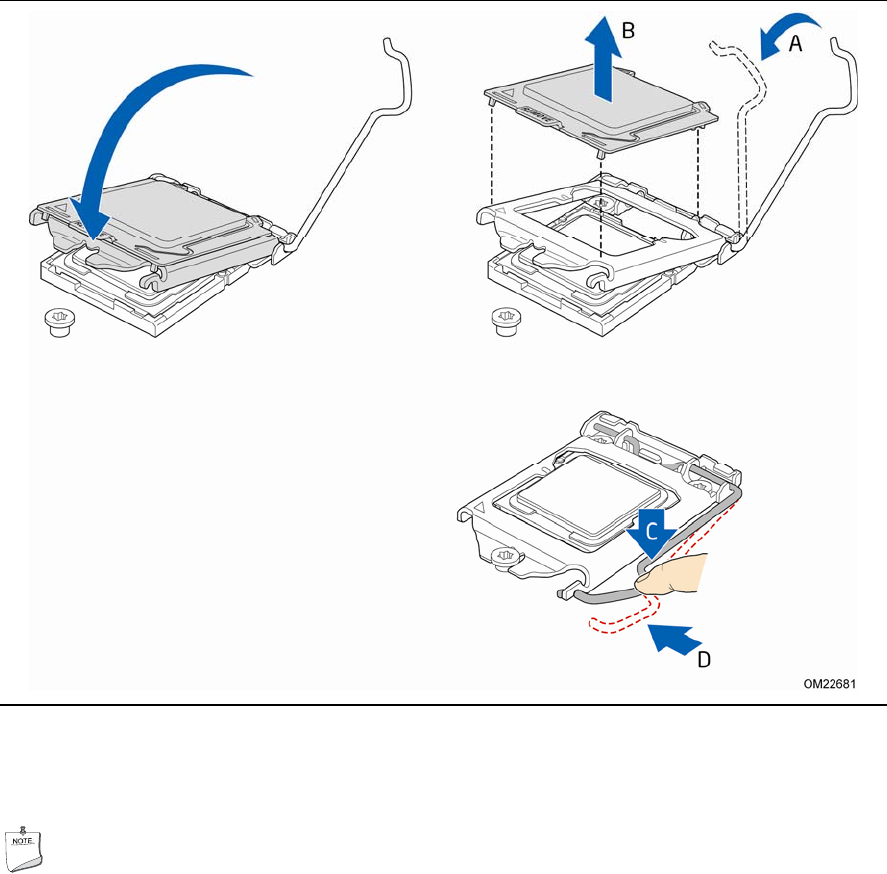 B

A

C

D

OM22681

NOTE