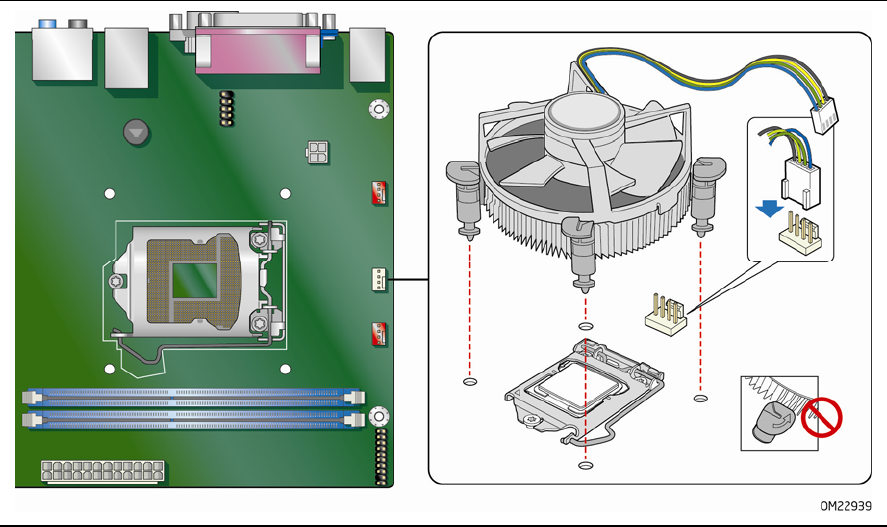 OM22939