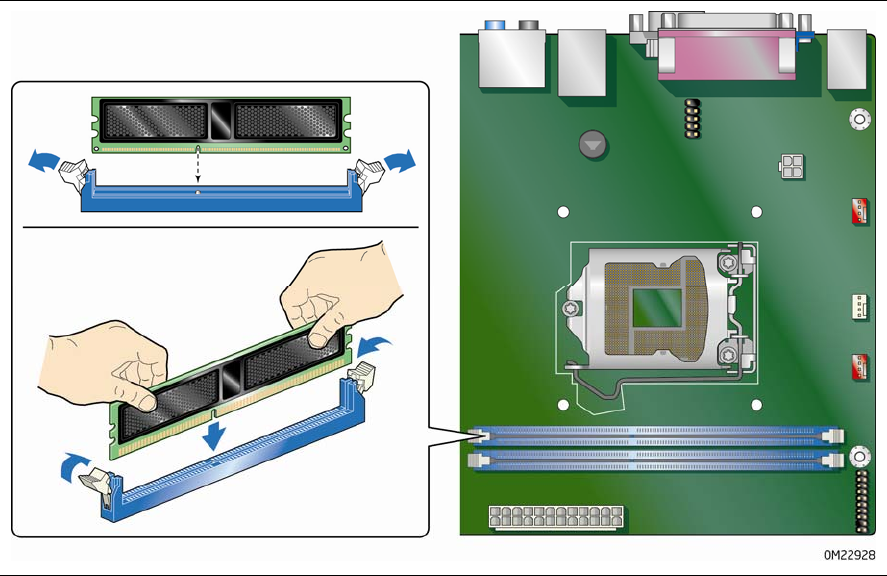 OM22928