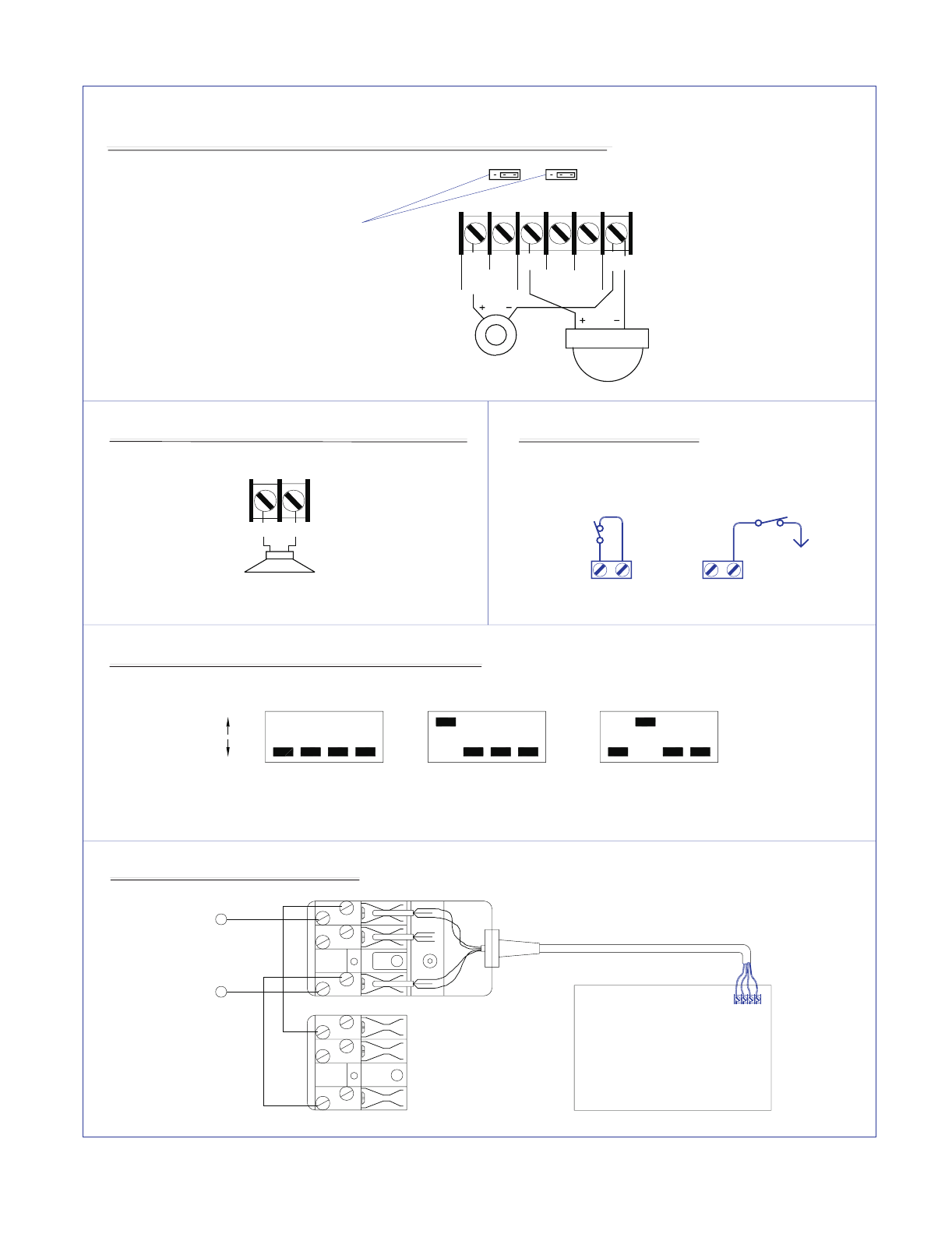 + −

+ −