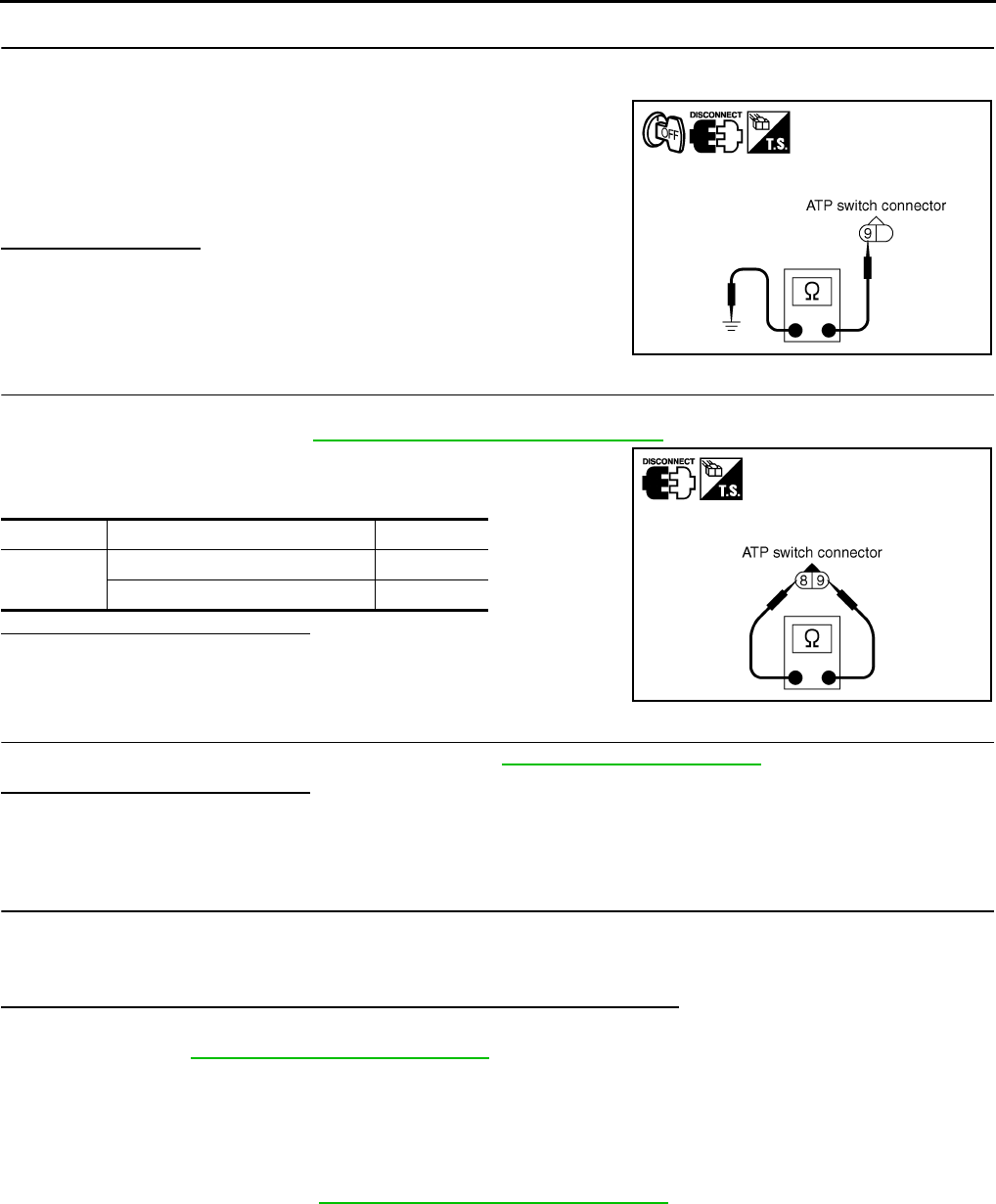 DISCONNECT

T.S.

ATP switch connector

9

Ω

DISCONNECT

T.S.

ATP switch connector

8 9

Ω