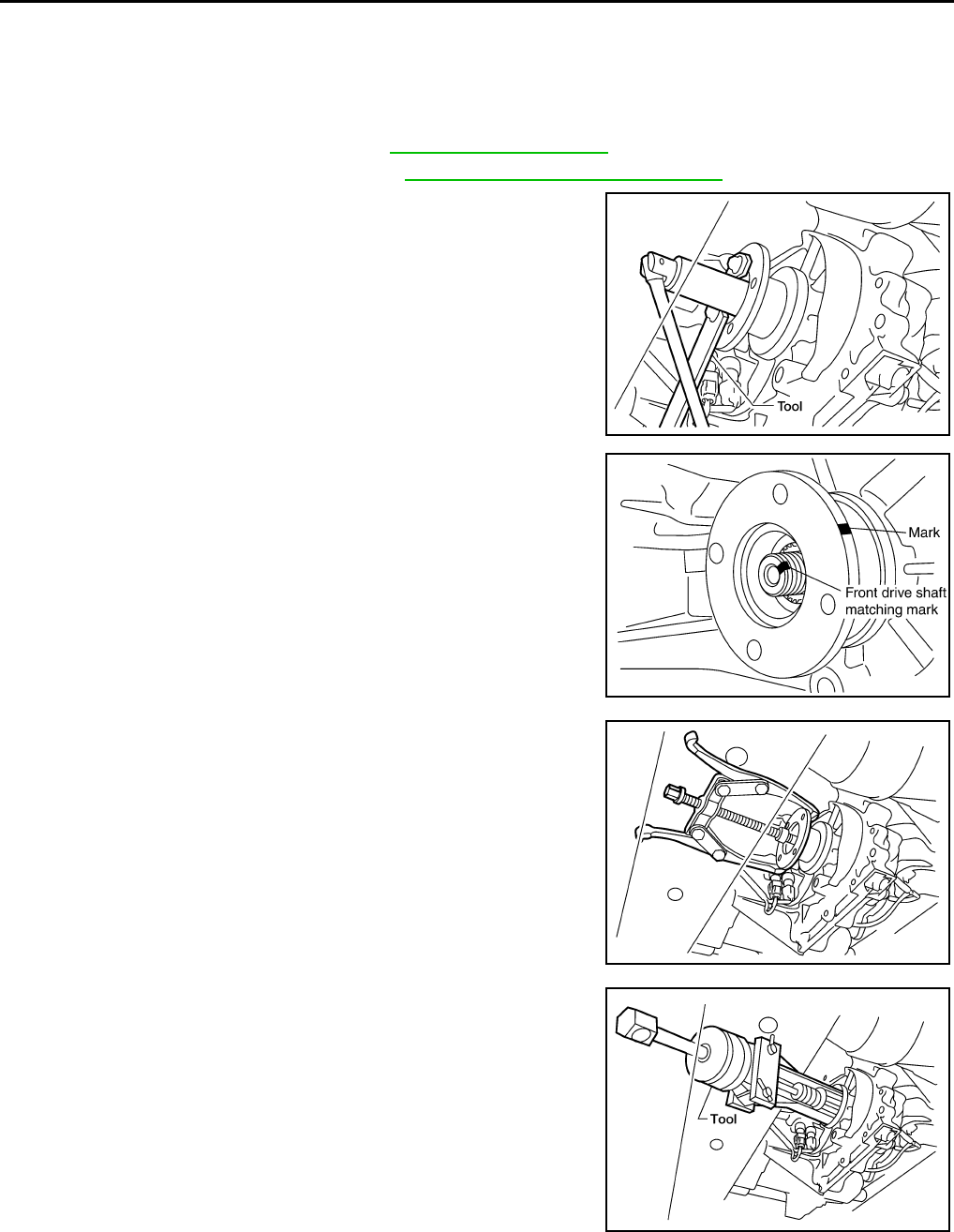 Tool

Mark

Front drive shaft matching mark

Tool