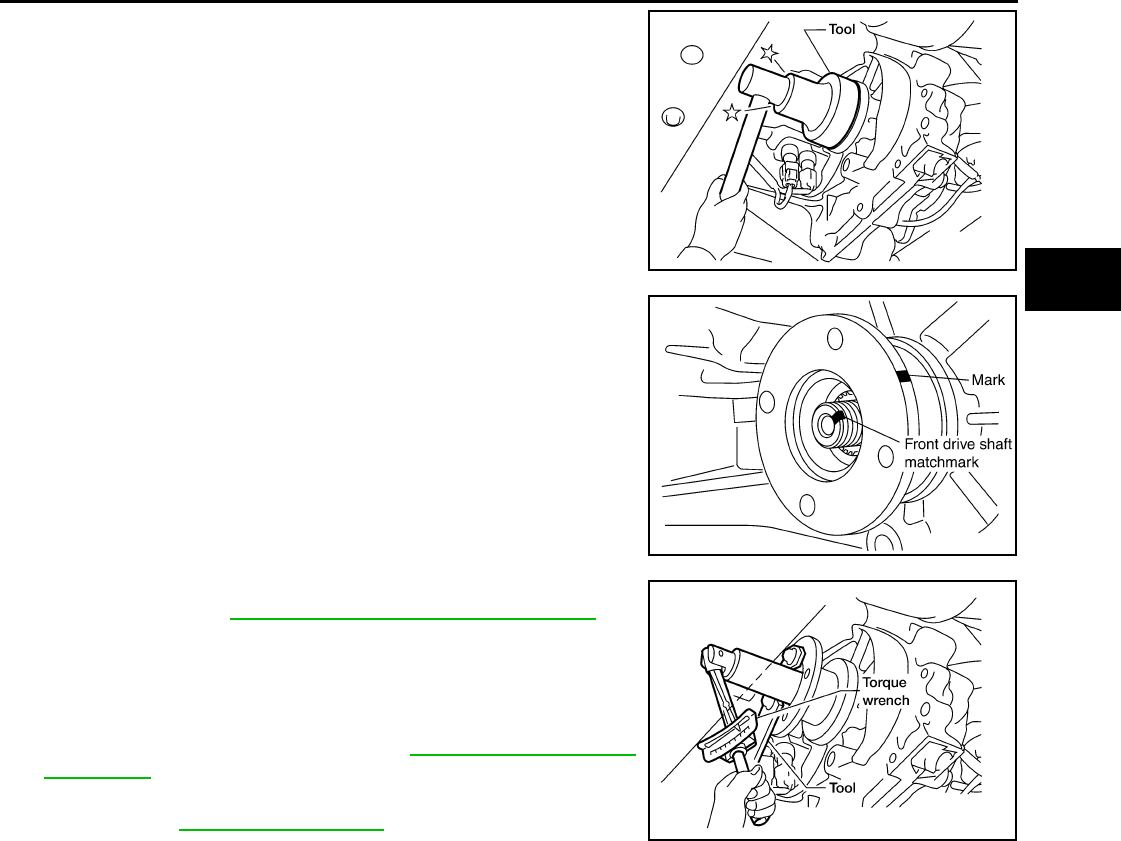 Tool

Mark

Front drive shaft matchmark

Torque wrench

Tool