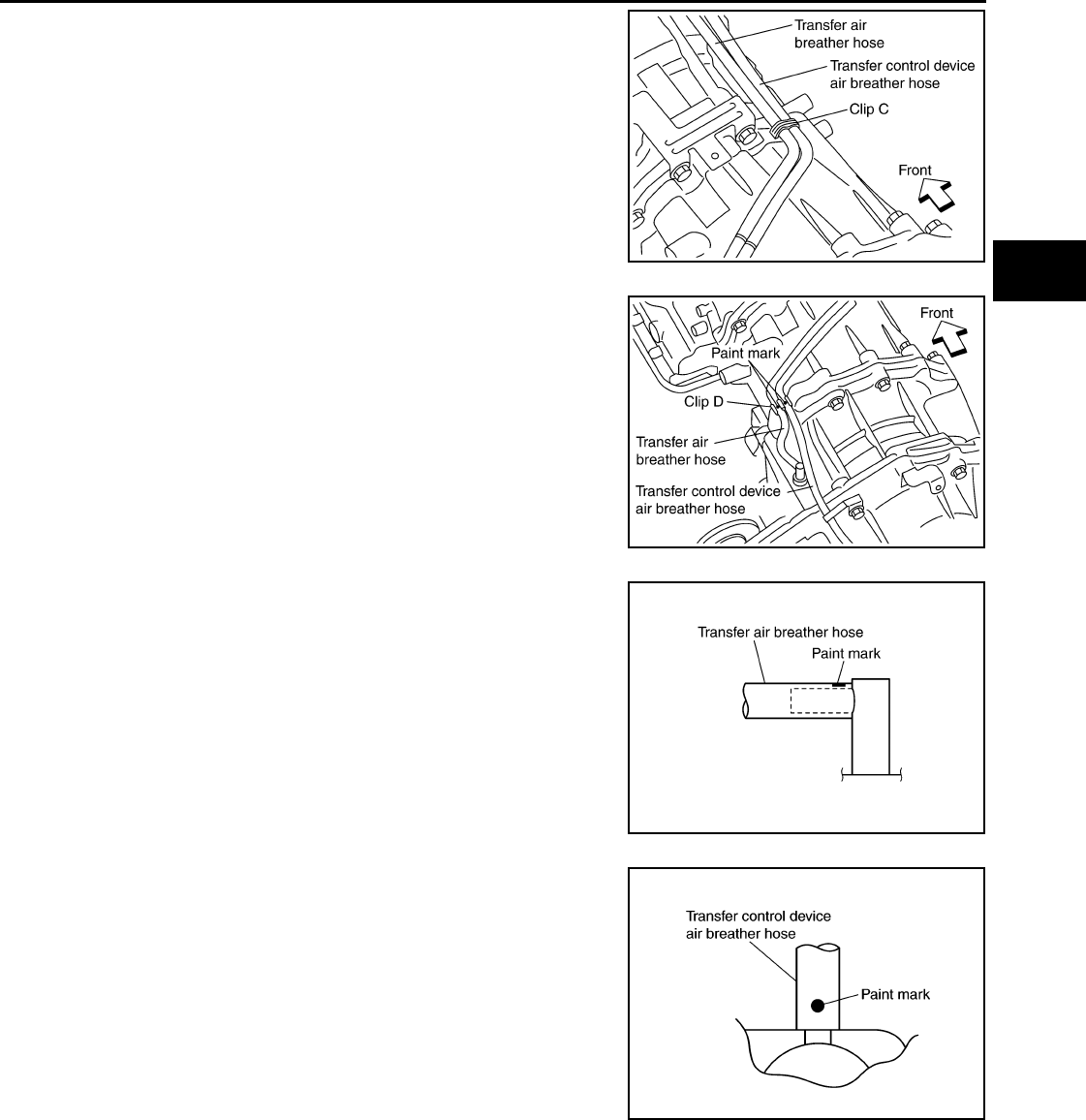 Transfer air breather hose
Transfer control device air breather hose
Clip C
Front

Front
Paint mark
Clip D
Transfer air breather hose
Transfer control device air breather hose

Transfer air breather hose
Paint mark

Transfer control device air breather hose
Paint mark