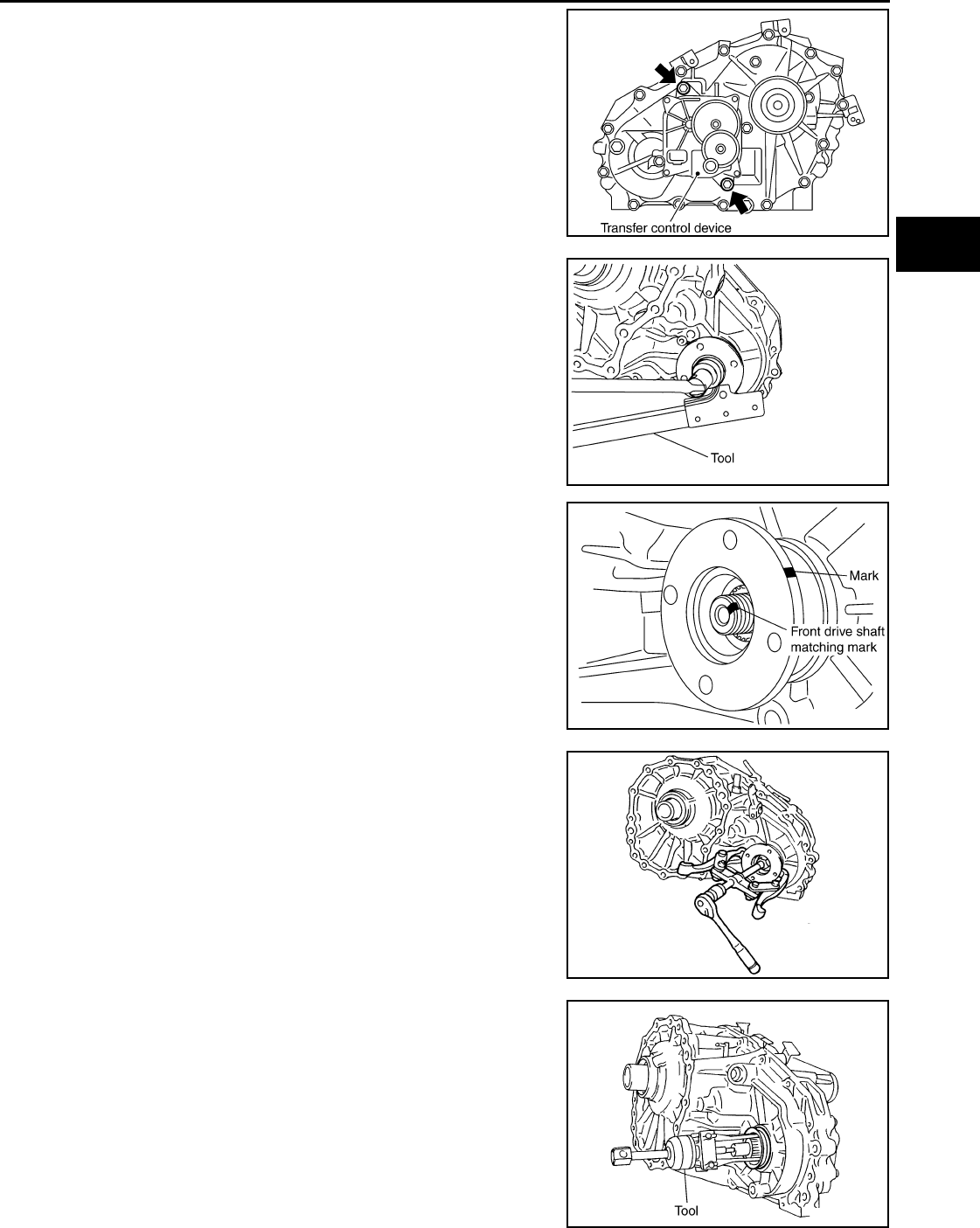 Transfer control device

Tool

Mark

Front drive shaft matching mark

Tool