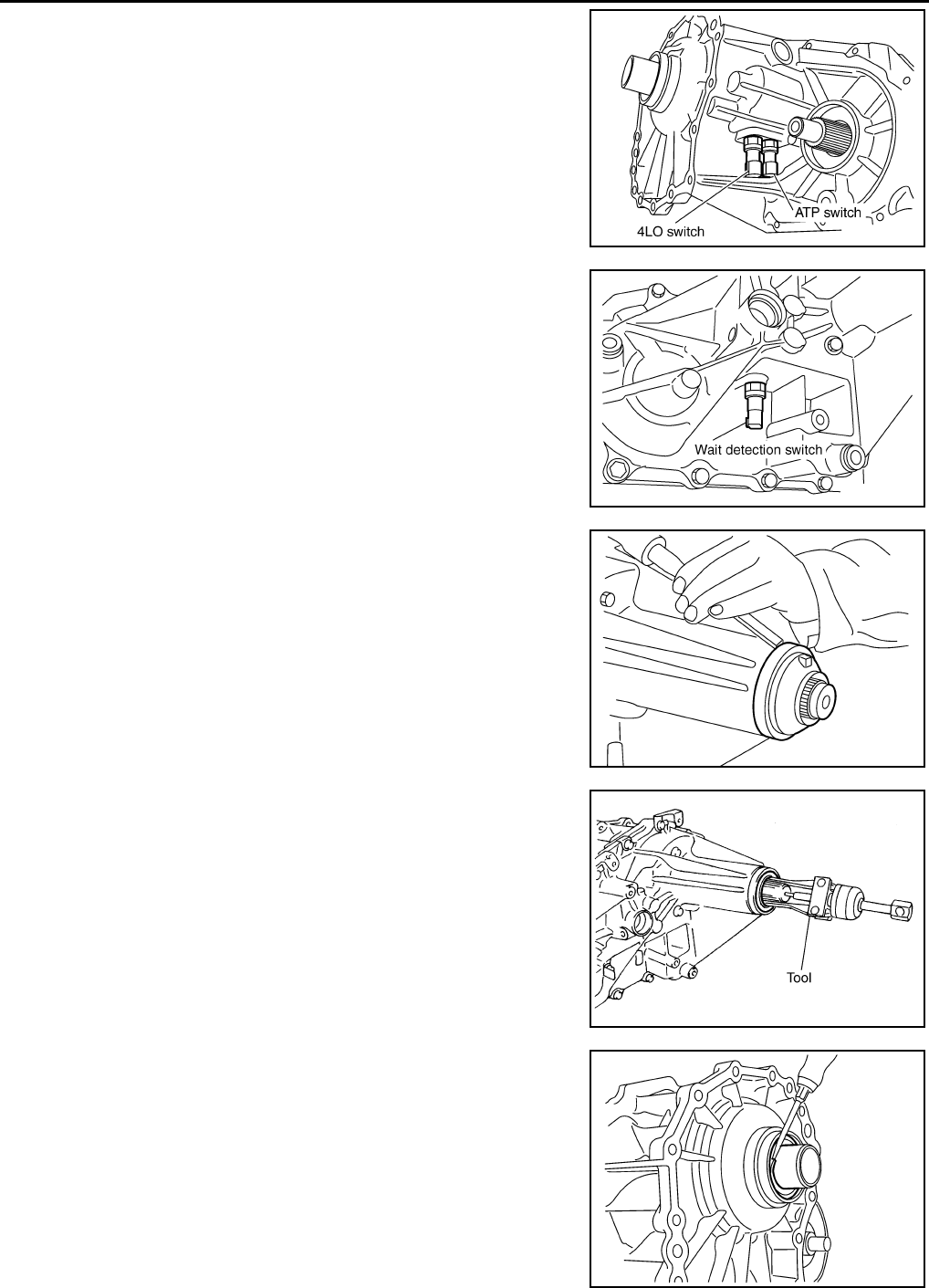 ATP switch
4LO switch

Wait detection switch

Tool