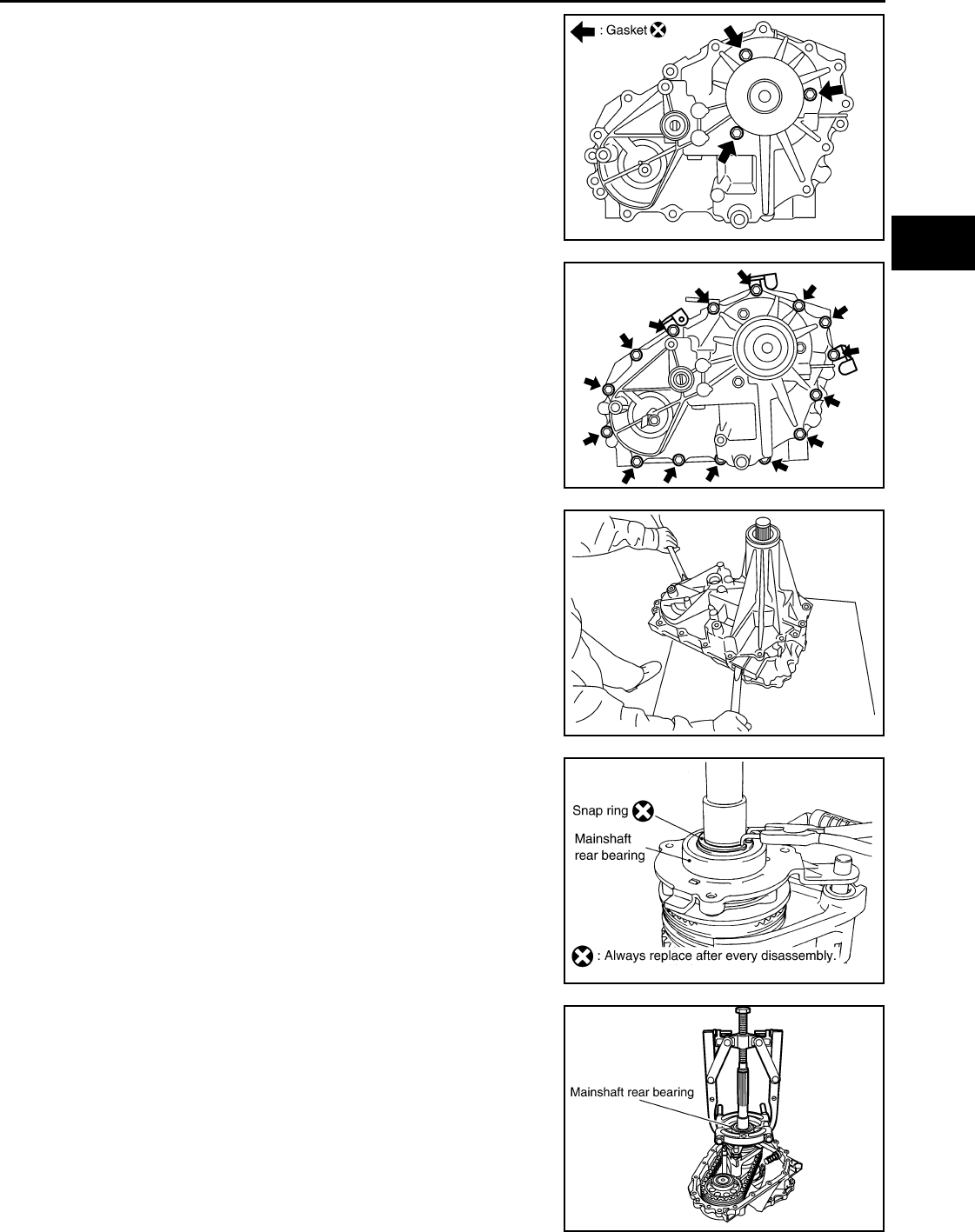 : Gasket

Snap ring

Mainshaft rear bearing

: Always replace after every disassembly.

Mainshaft rear bearing