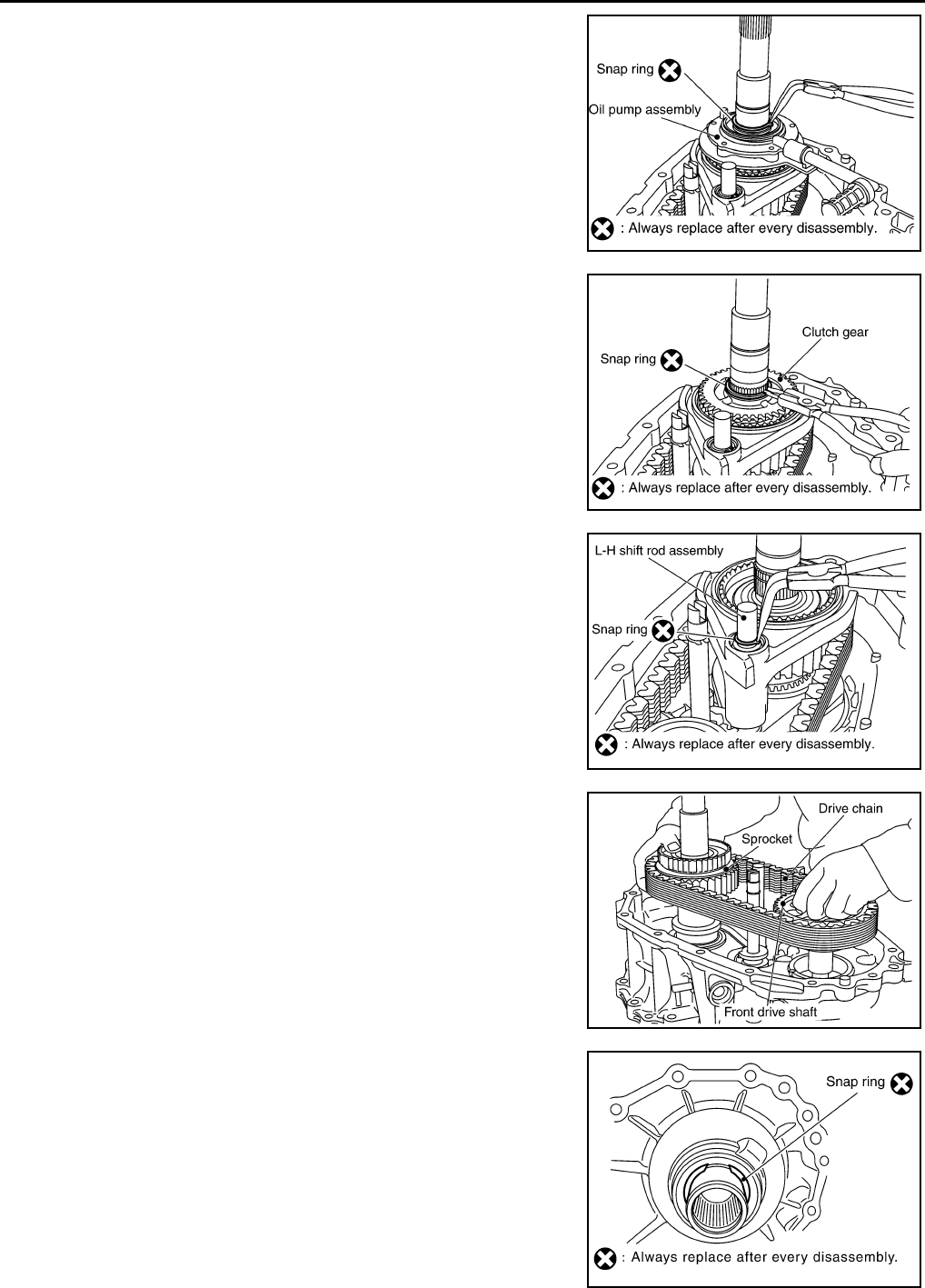 Snap ring
Oil pump assembly
: Always replace after every disassembly.

Clutch gear
Snap ring
: Always replace after every disassembly.

L-H shift rod assembly
Snap ring
: Always replace after every disassembly.

Drive chain
Sprocket
Front drive shaft

Snap ring
: Always replace after every disassembly.