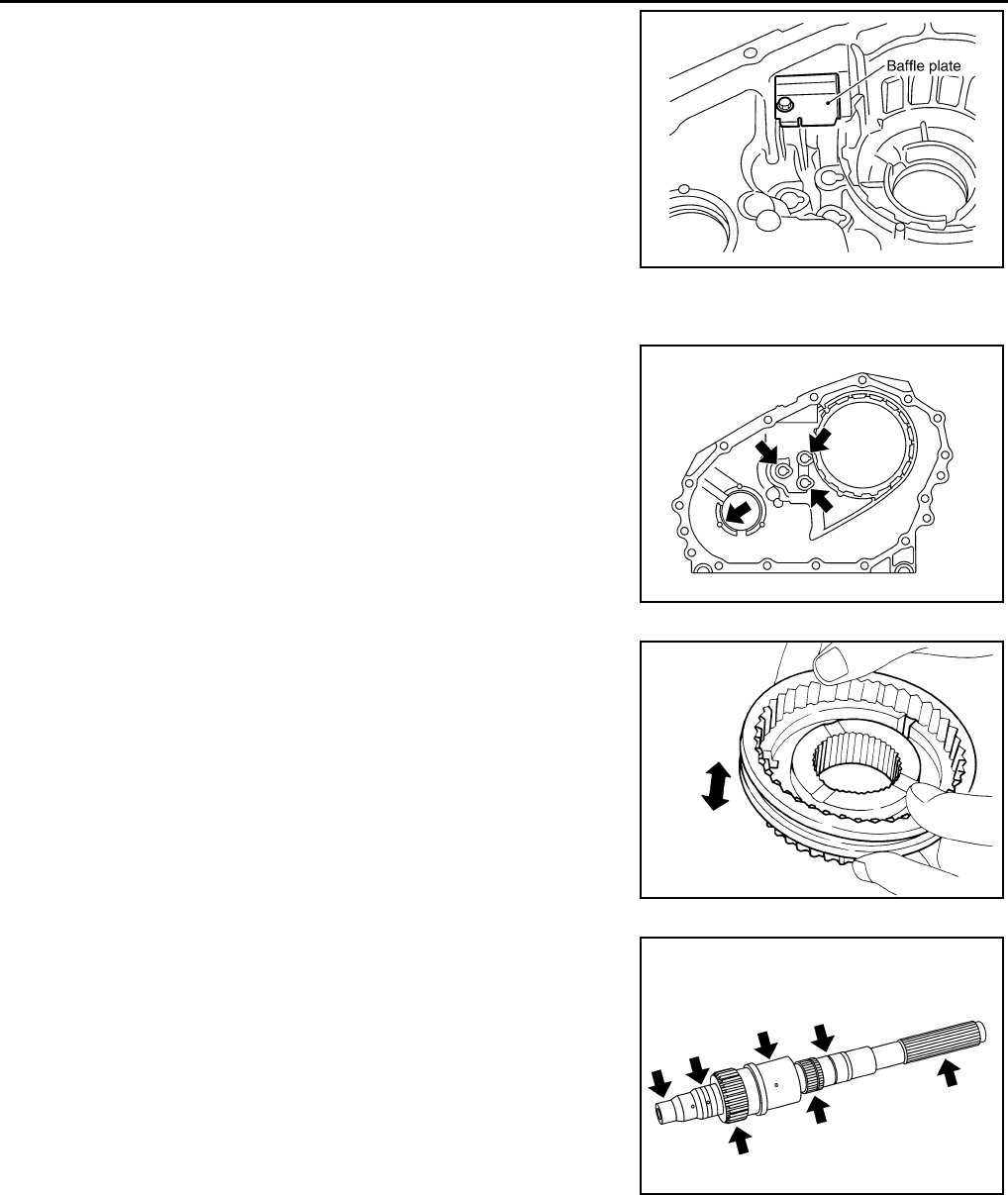 Baffle plate