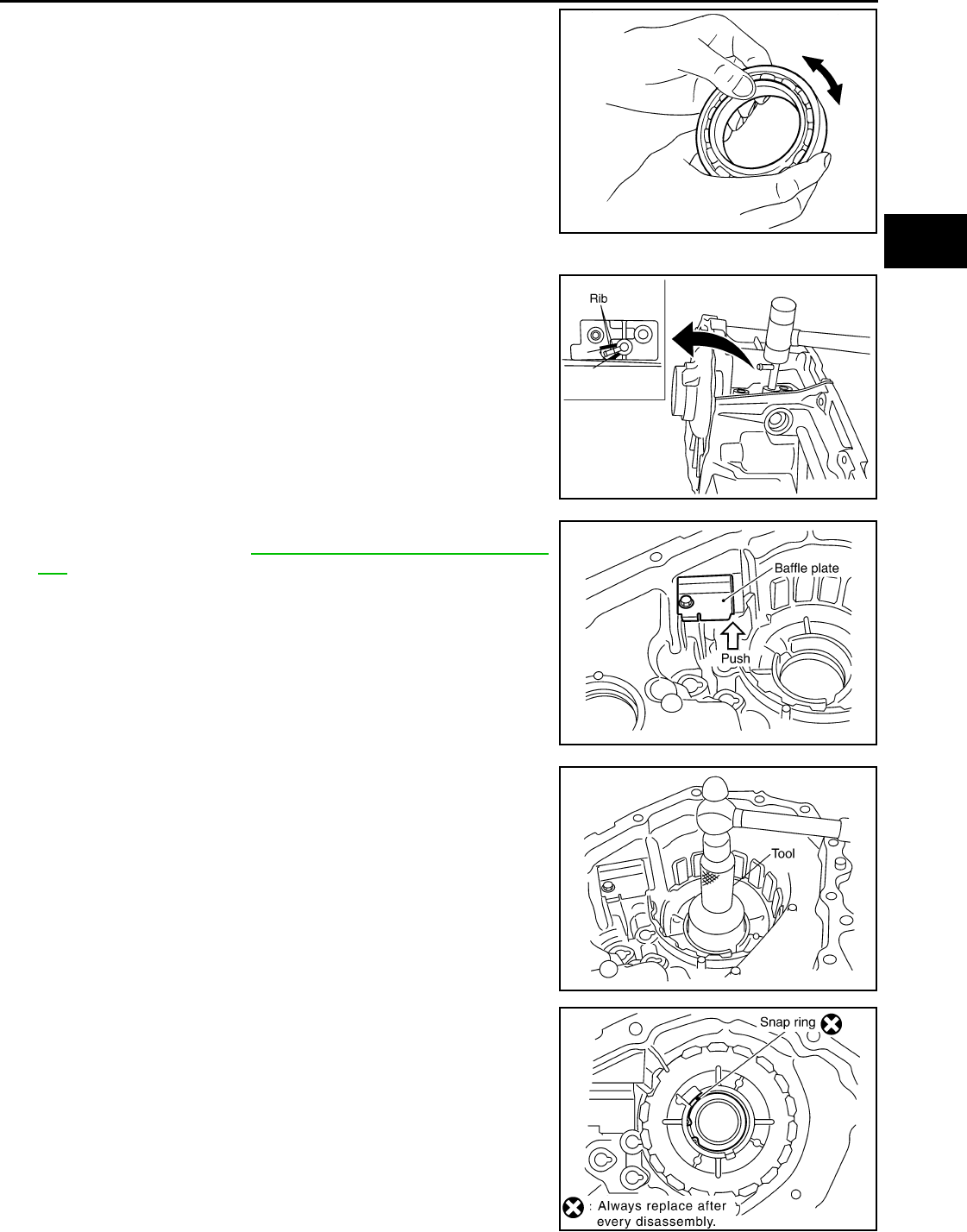 Rib

Baffle plate

Push

Tool

Snap ring

: Always replace after every disassembly.