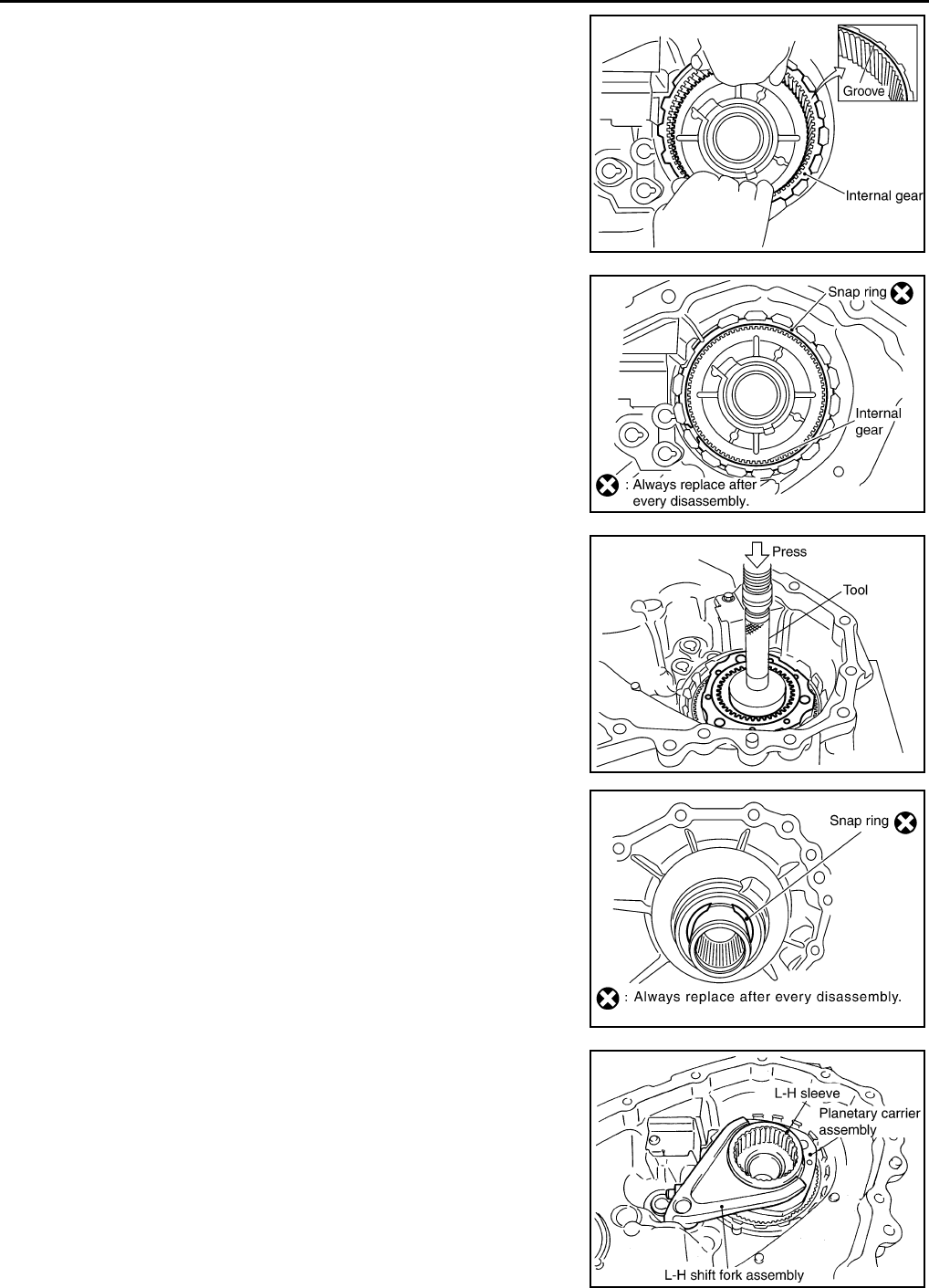 Groove

Internal gear

Snap ring

Internal gear

: Always replace after every disassembly.

Press

Tool

Snap ring

: Always replace after every disassembly.

L-H sleeve

Planetary carrier assembly

L-H shift fork assembly