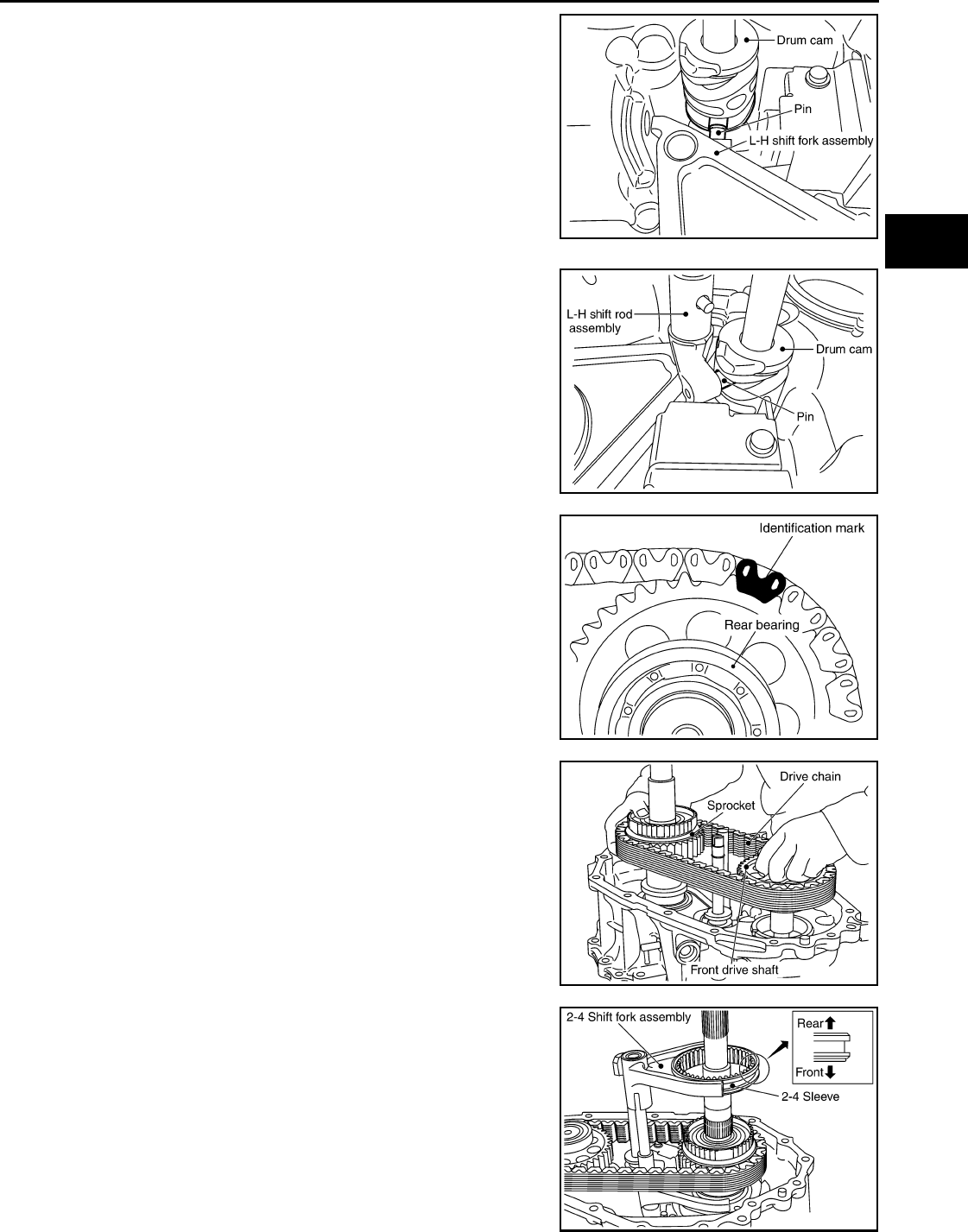 Drum cam

Pin

L-H shift fork assembly

L-H shift rod assembly

Drum cam

Pin

Identification mark

Rear bearing

Drive chain

Sprocket

Front drive shaft

2-4 Shift fork assembly

Rear

Front

2-4 Sleeve