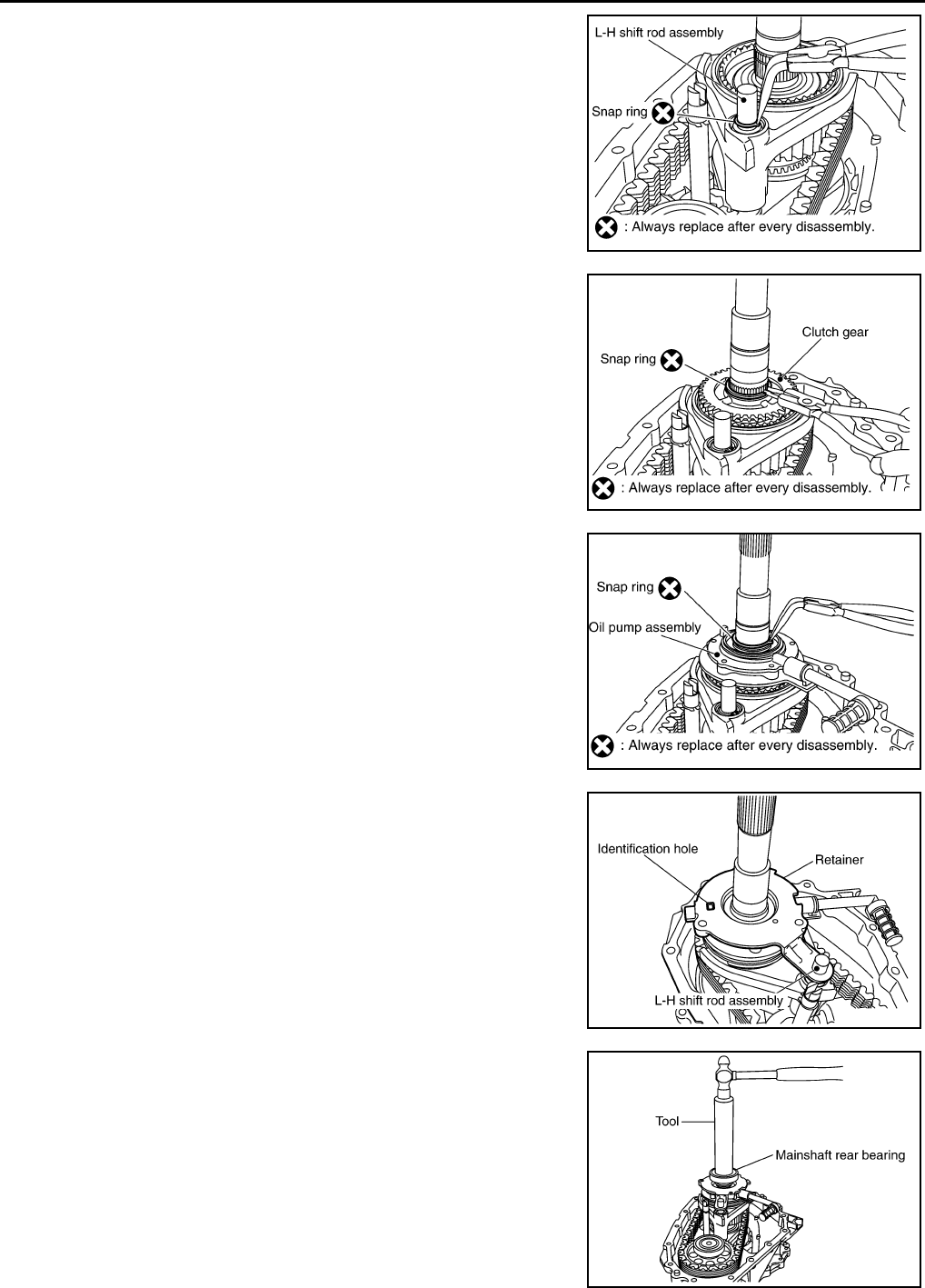 L-H shift rod assembly

Snap ring

: Always replace after every disassembly.

Clutch gear

Snap ring

: Always replace after every disassembly.

Snap ring

Oil pump assembly

: Always replace after every disassembly.

Identification hole

Retainer

L-H shift rod assembly

Tool

Mainshaft rear bearing