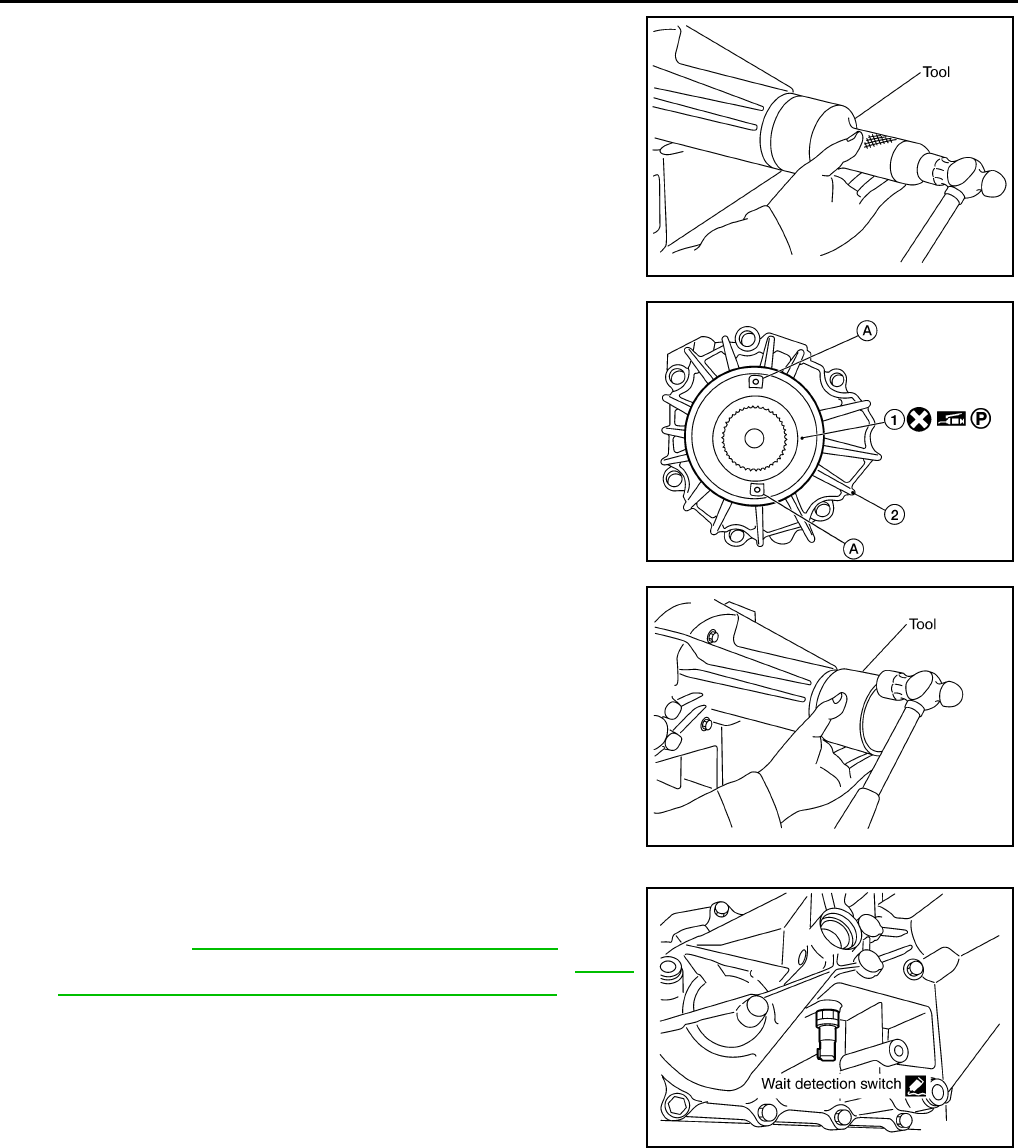 Tool

A

1

P

2

A

Tool

Wait detection switch