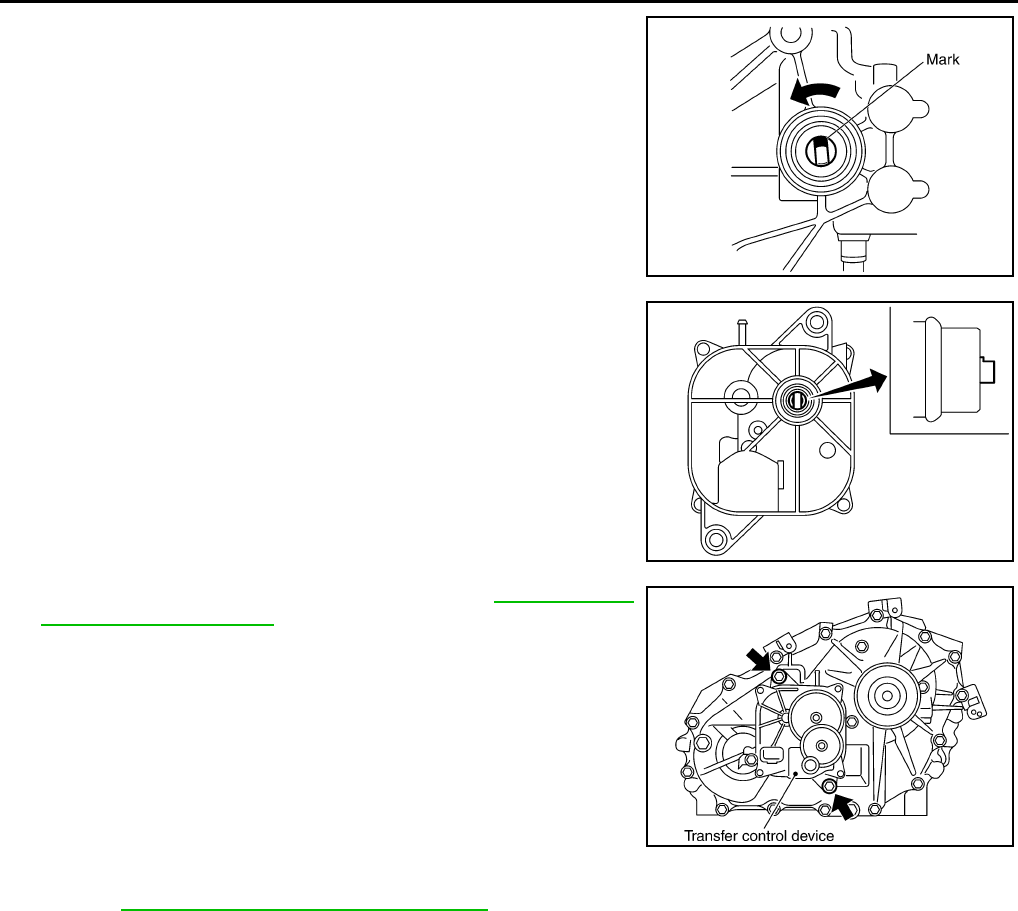 Mark

Transfer control device