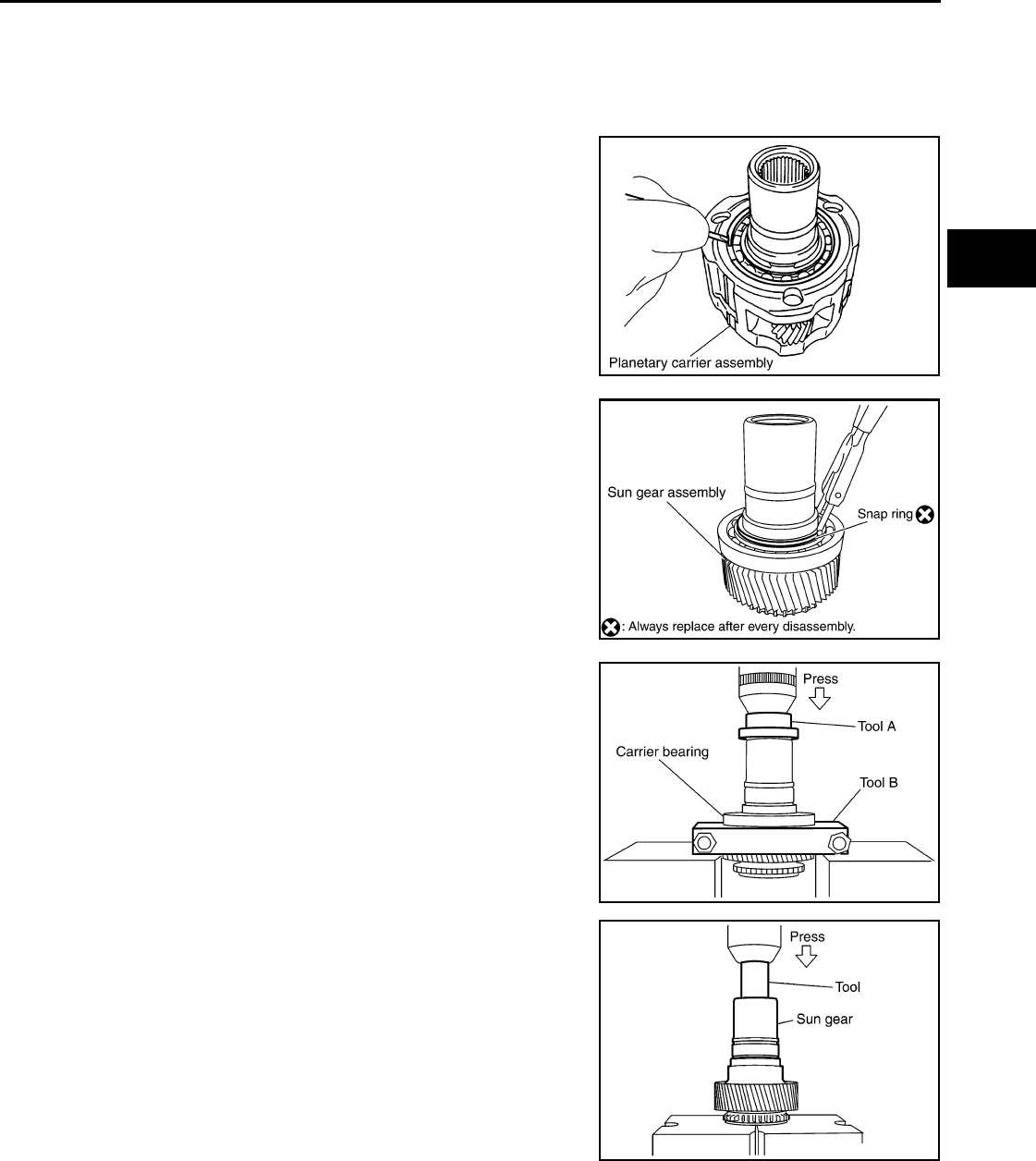 Planetary carrier assembly

Sun gear assembly

Snap ring

: Always replace after every disassembly.

Press

Tool A

Carrier bearing

Tool B

Press

Tool

Sun gear