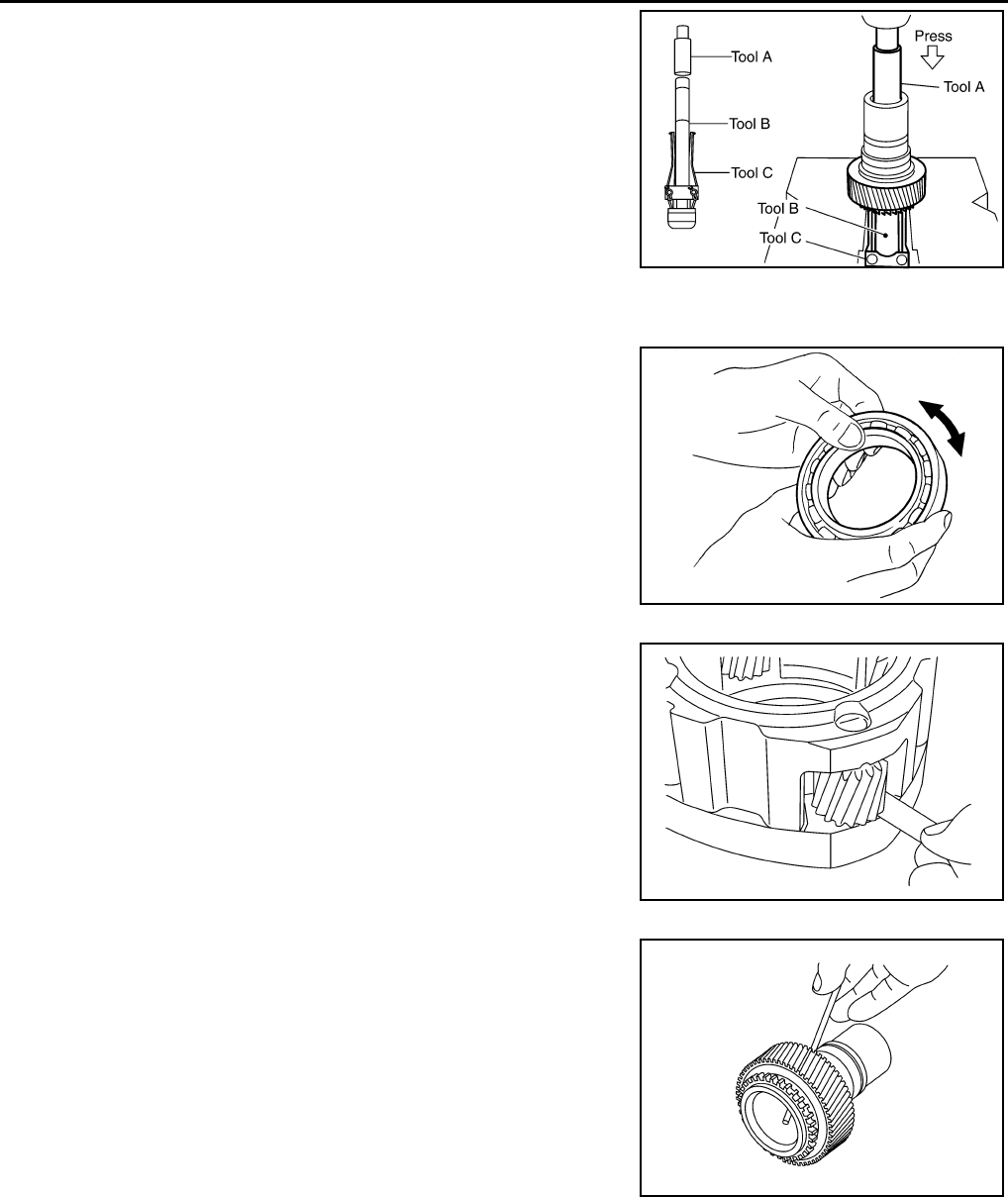 Tool A
Tool B
Tool C

Press
Tool A
Tool B
Tool C