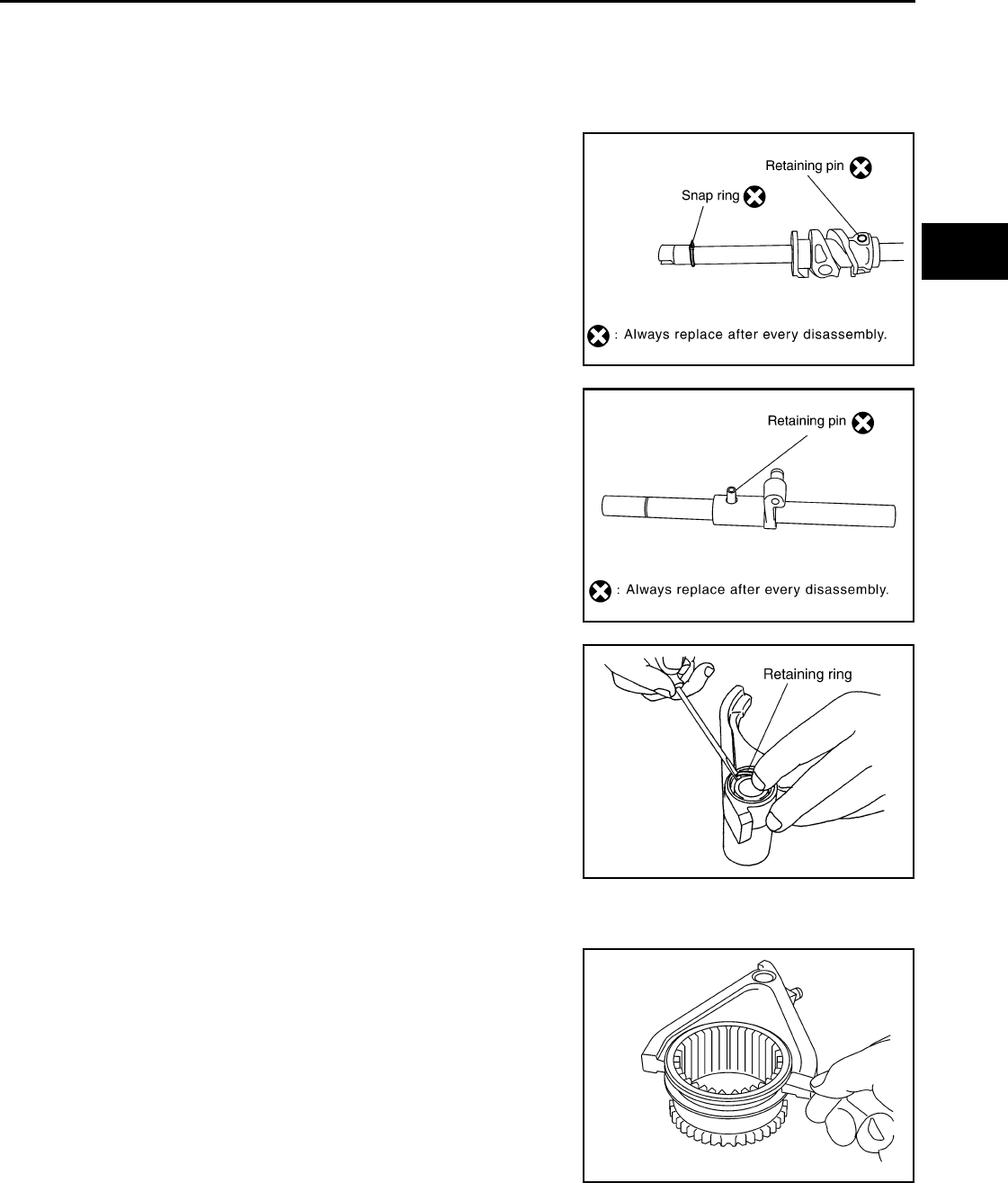 Retaining pin
Snap ring
: Always replace after every disassembly.

Retaining pin
: Always replace after every disassembly.

Retaining ring