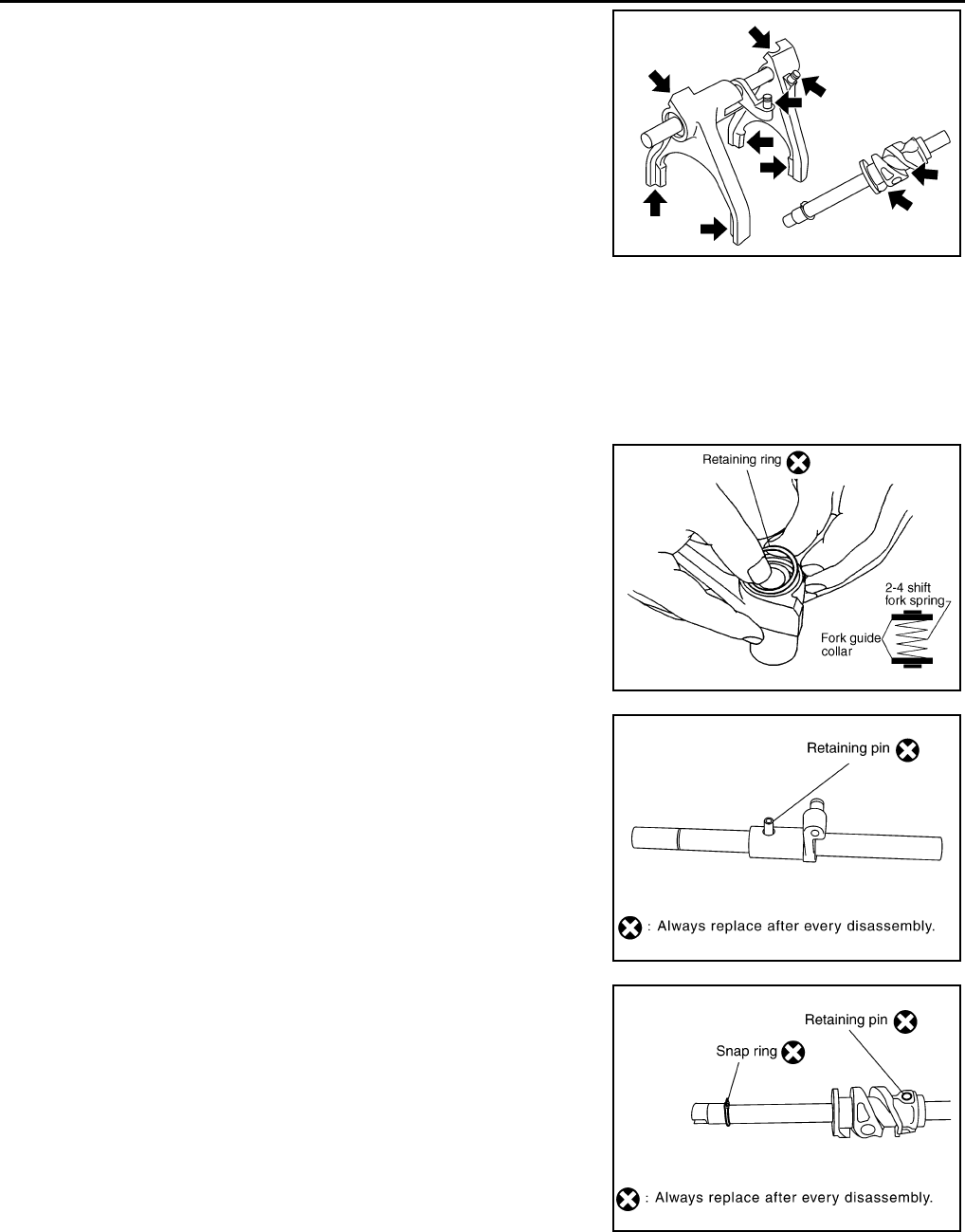 Retaining ring

2-4 shift fork spring

Fork guide collar

Retaining pin

: Always replace after every disassembly.

Retaining pin

Snap ring

: Always replace after every disassembly.