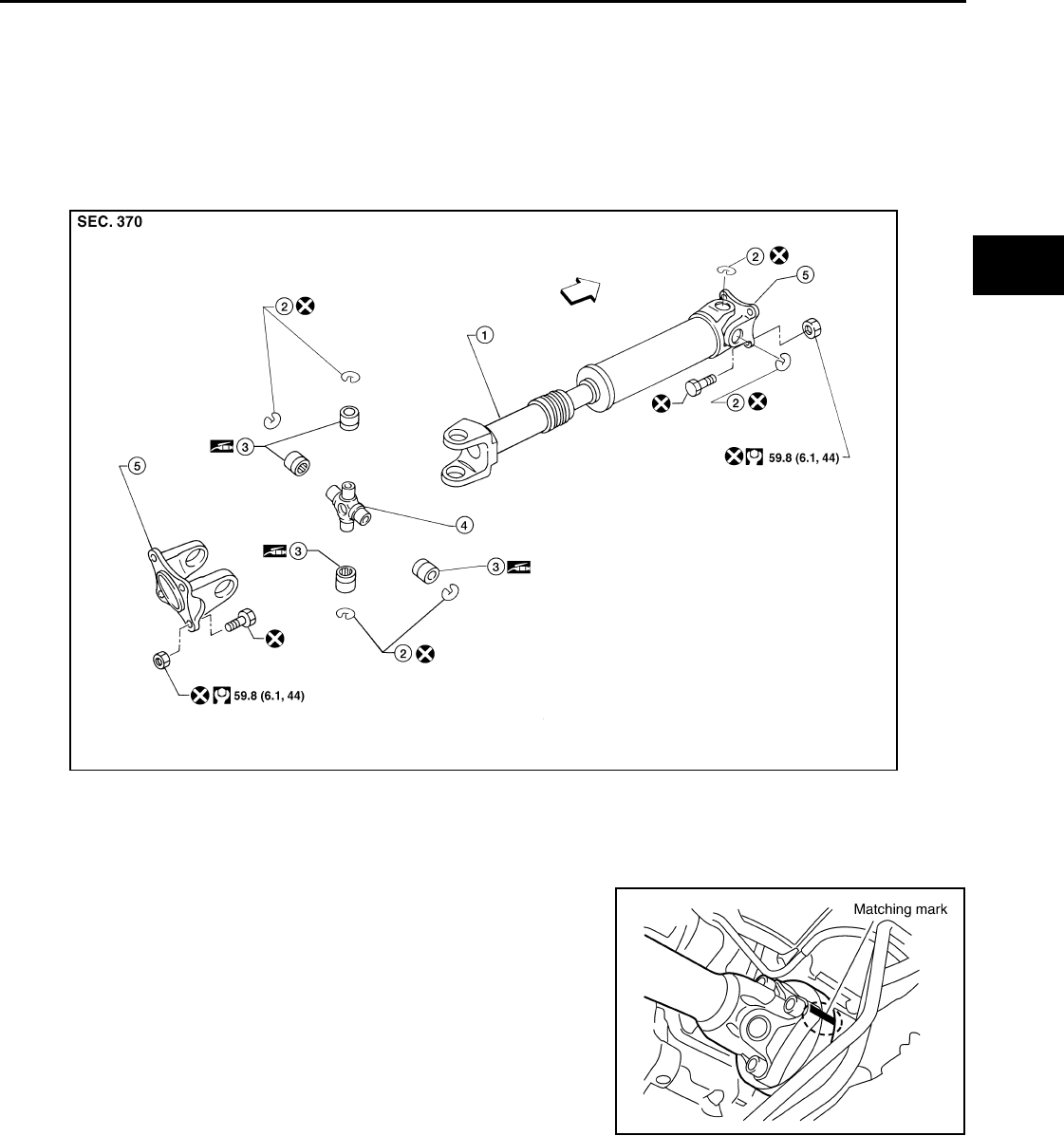 SEC. 370

2

5

2

1

2

3

59.8 (6.1, 44)

5

4

3

3

2

59.8 (6.1, 44)

Matching mark