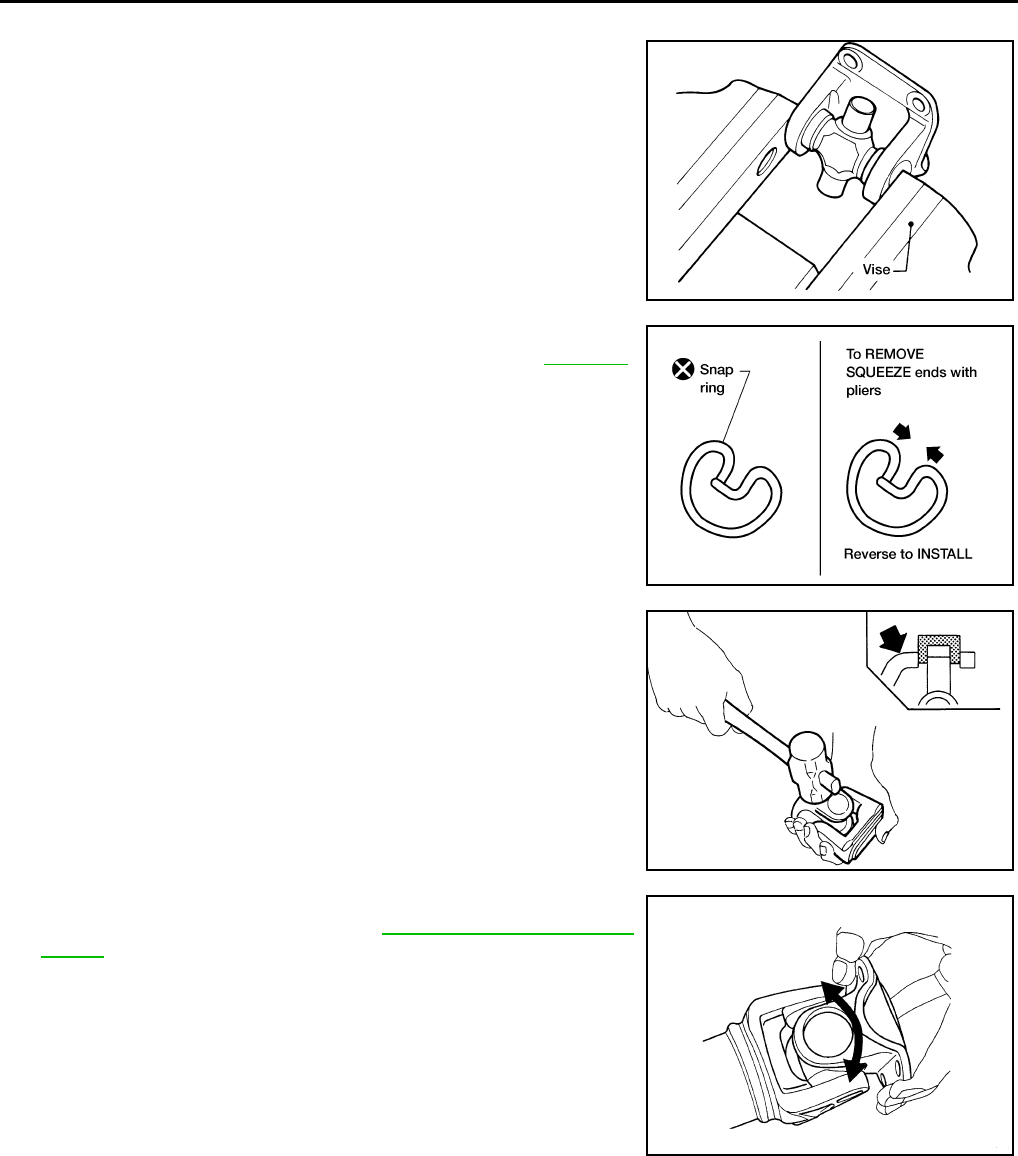 Vise

Snap ring

To REMOVE SQUEEZE ends with pliers

Reverse to INSTALL