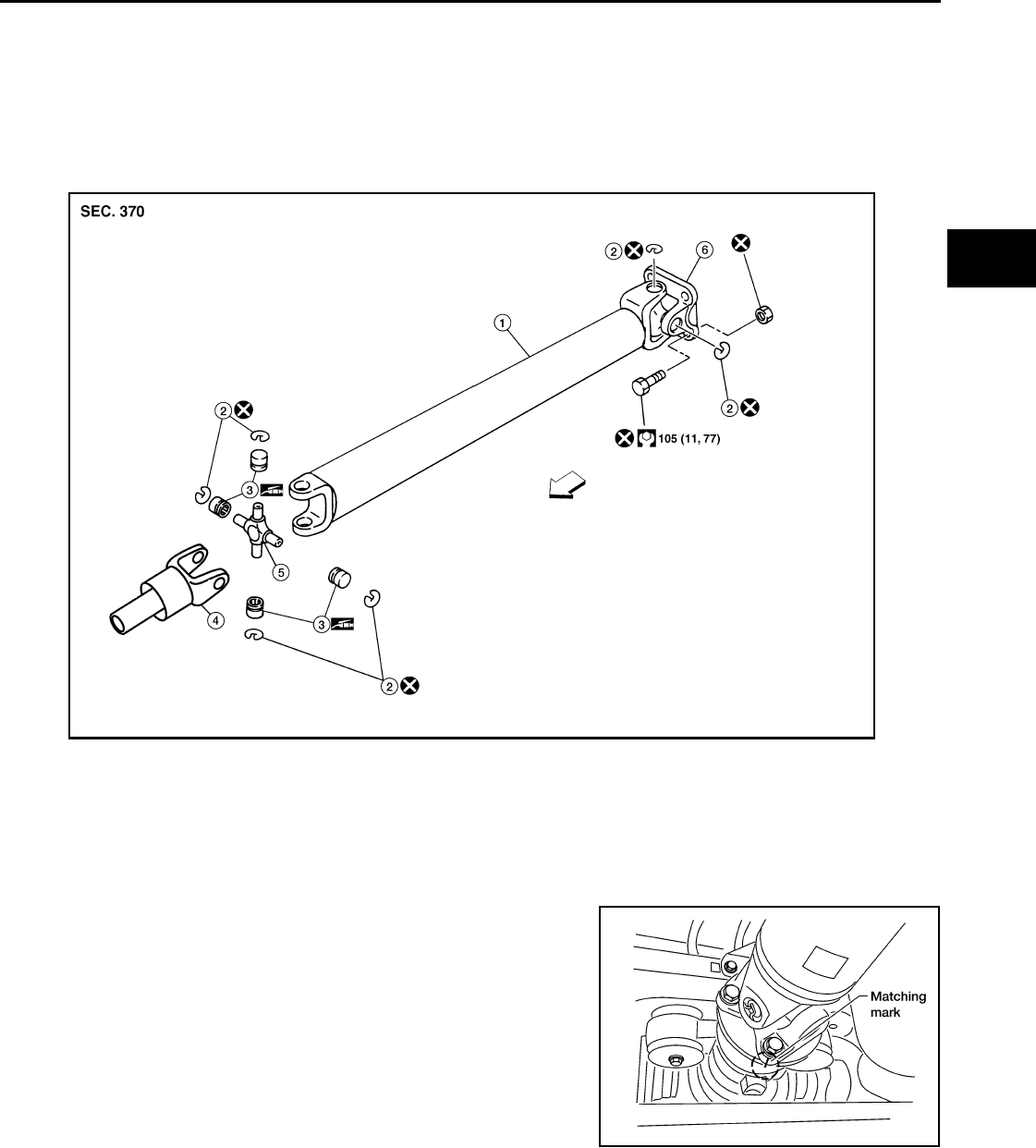 SEC. 370

2

6

1

2

2

105 (11, 77)

3

5

4

3

2

Matching mark