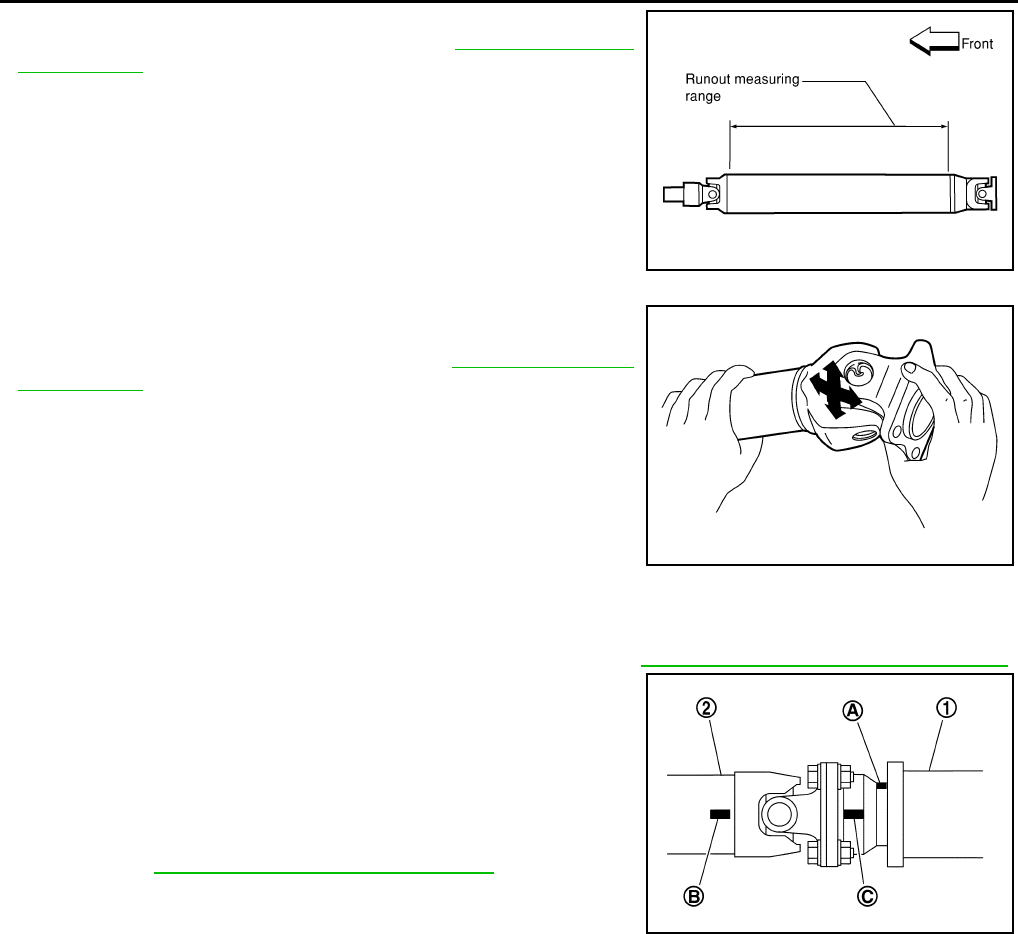 Front

Runout measuring range

2

A

1

B

C