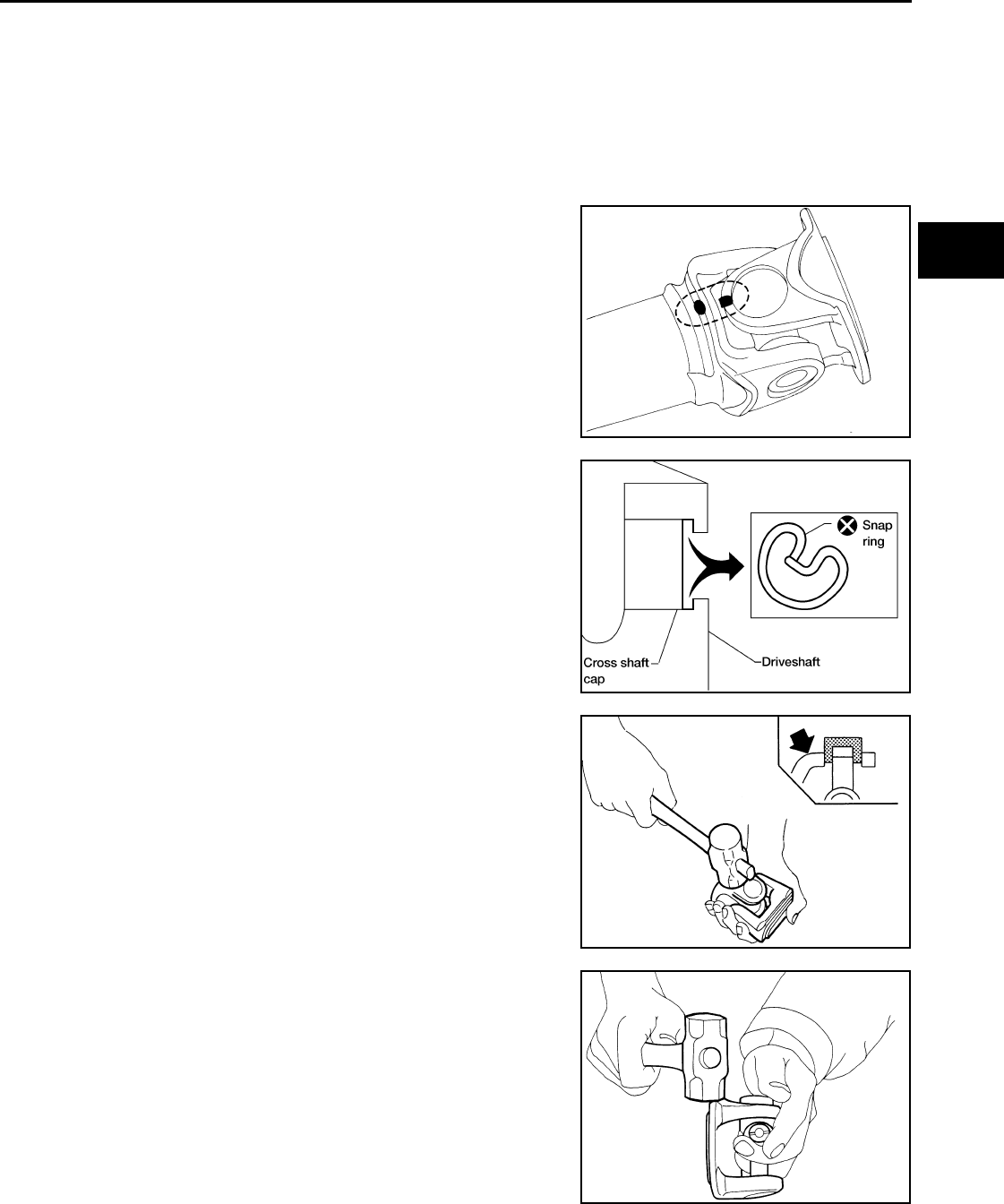 Snap ring

Cross shaft cap

Driveshaft