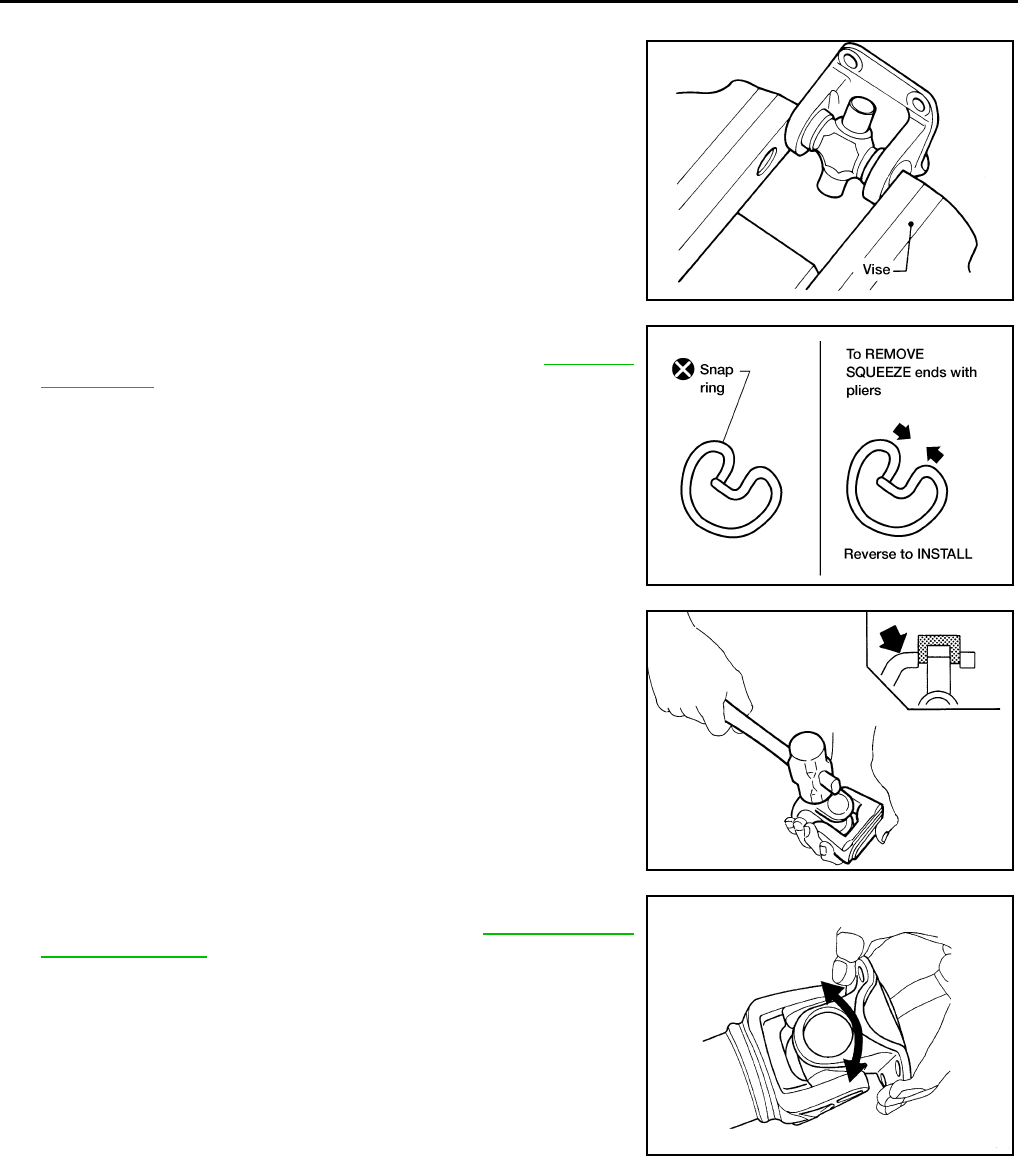 Vise

Snap ring

To REMOVE SQUEEZE ends with pliers

Reverse to INSTALL