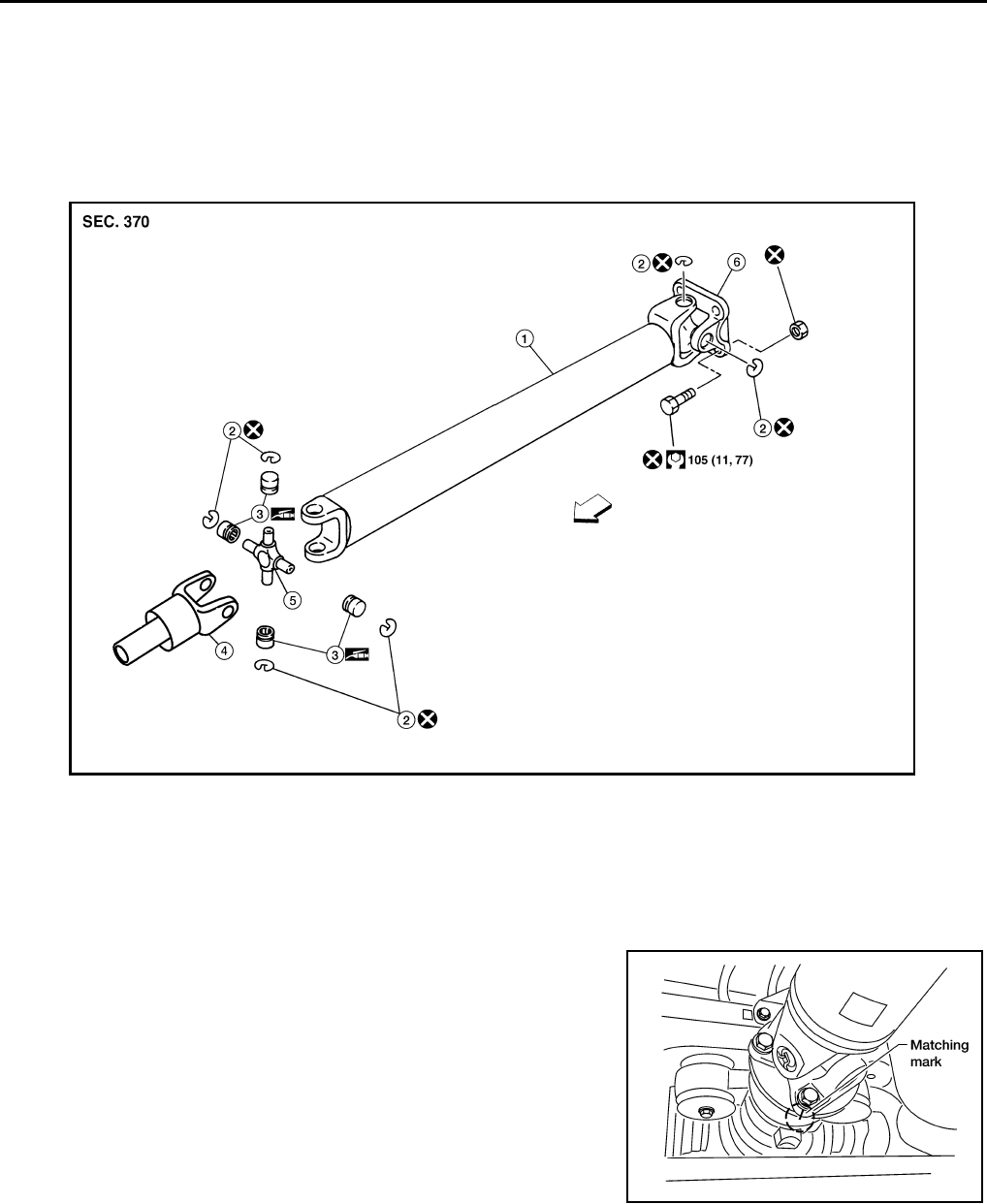 SEC. 370

2

6

1

2

2

105 (11, 77)

3

5

4

3

2

Matching mark