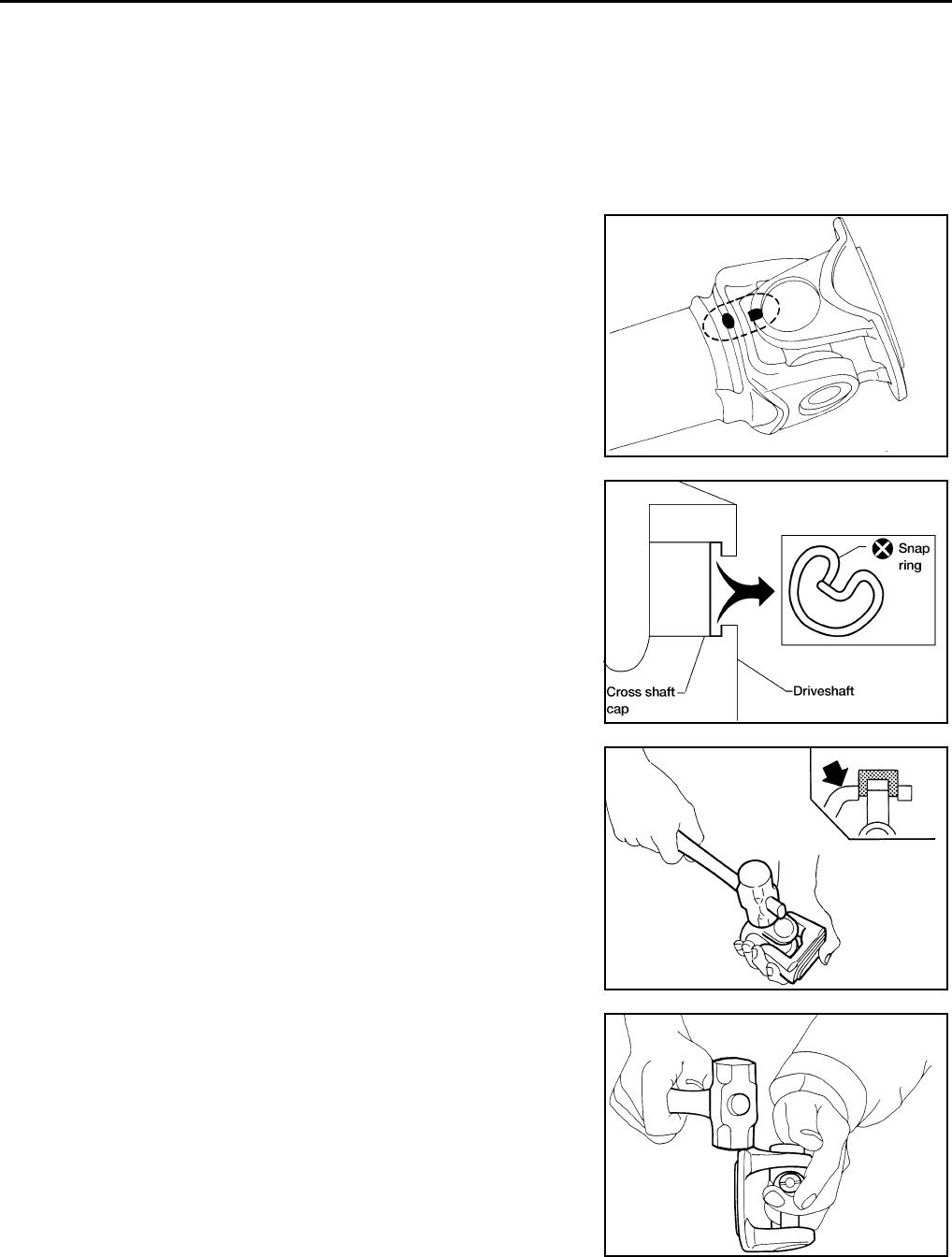 Snap ring

Cross shaft cap

Driveshaft