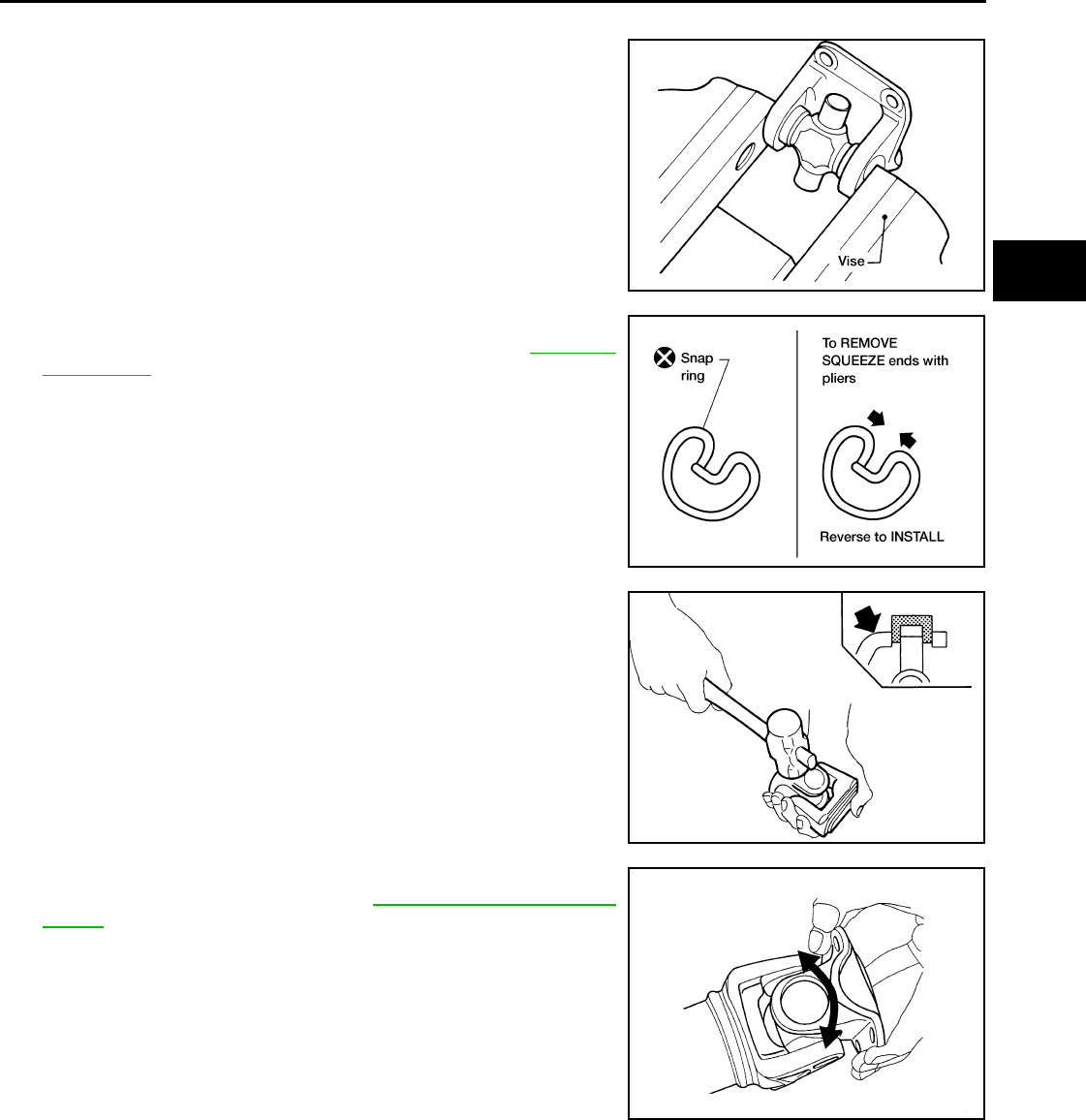 Vise

Snap ring

To REMOVE SQUEEZE ends with pliers

Reverse to INSTALL