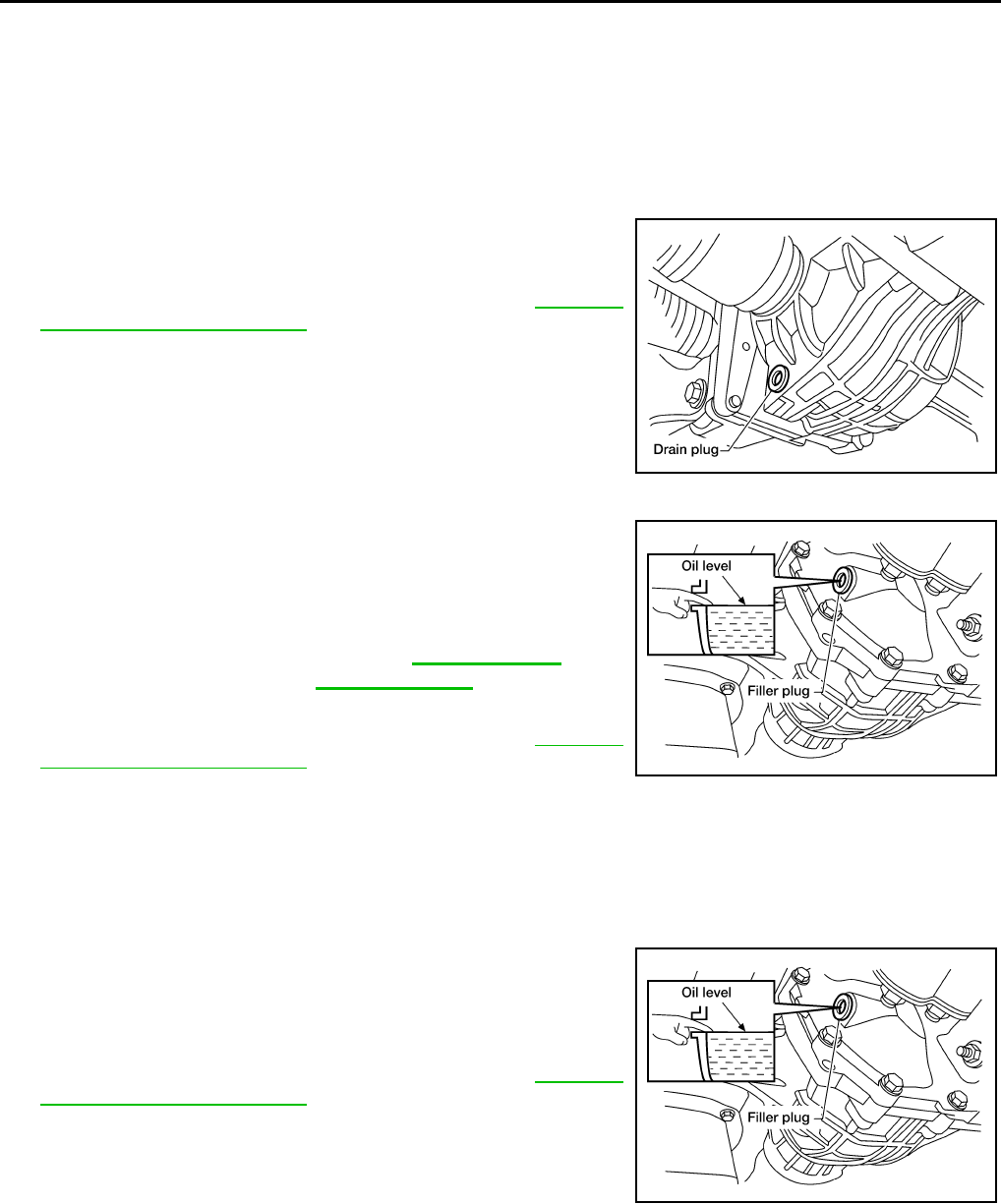 Drain plug

Oil level

Filler plug

Oil level

Filler plug