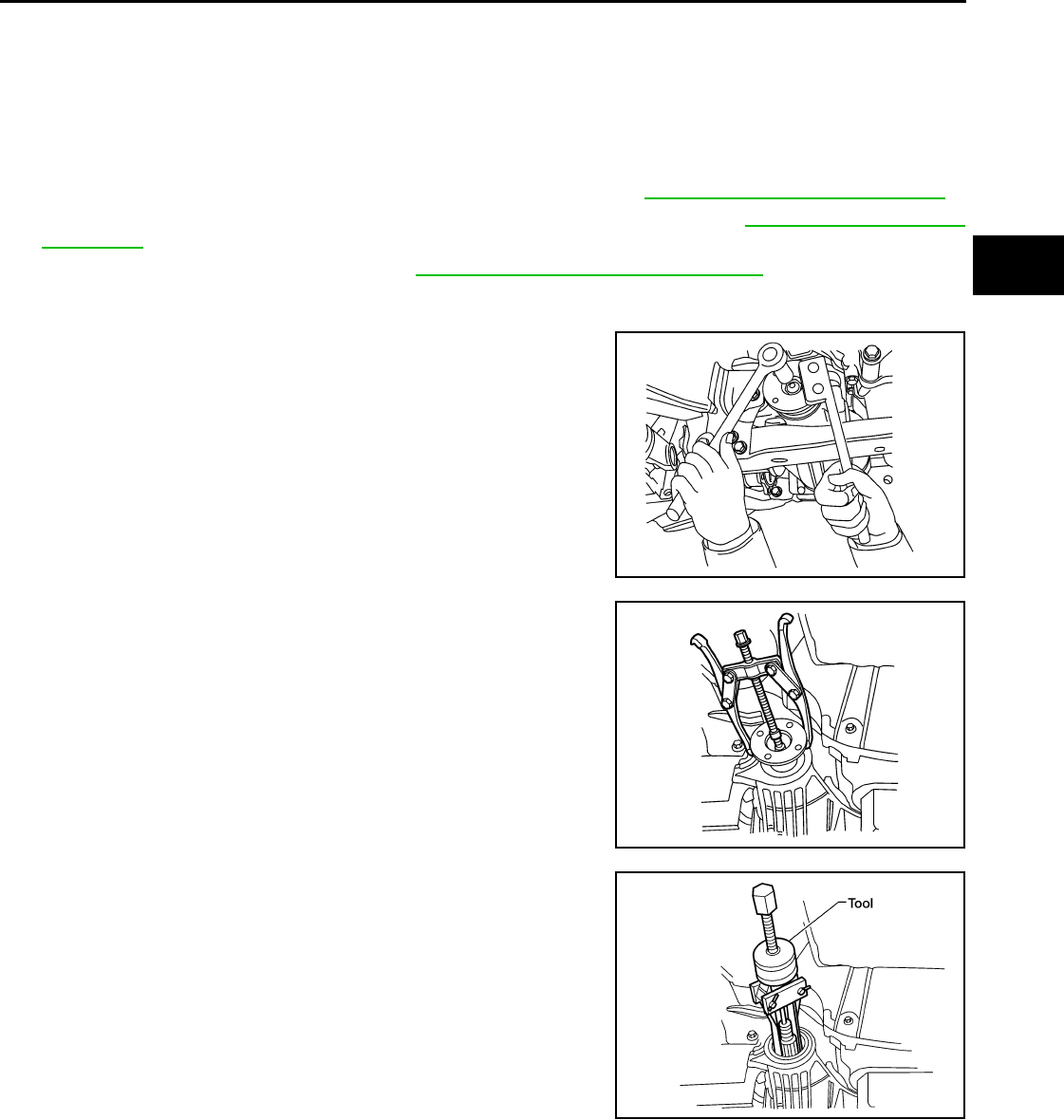 Tool