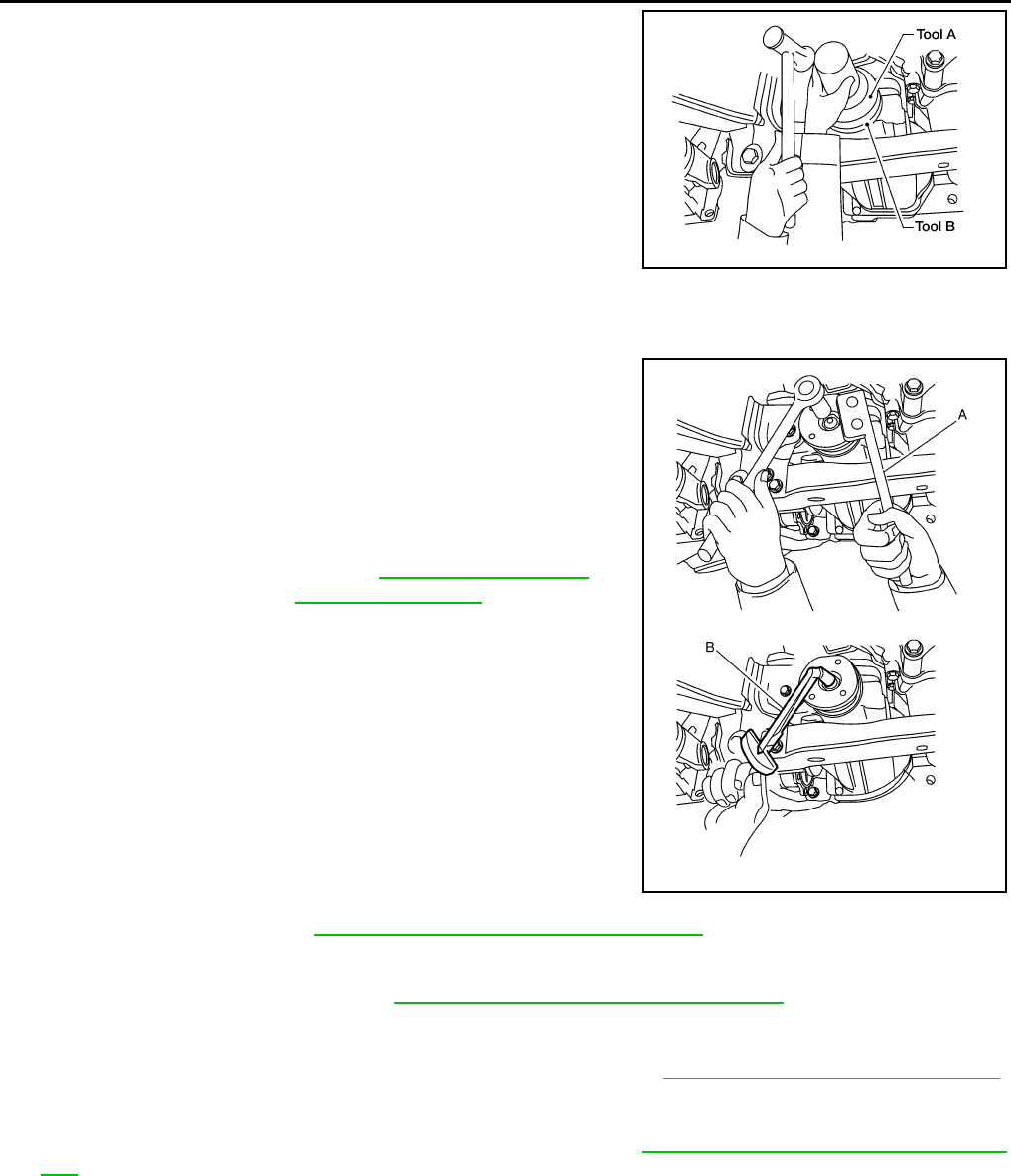 Tool A

Tool B

A

B