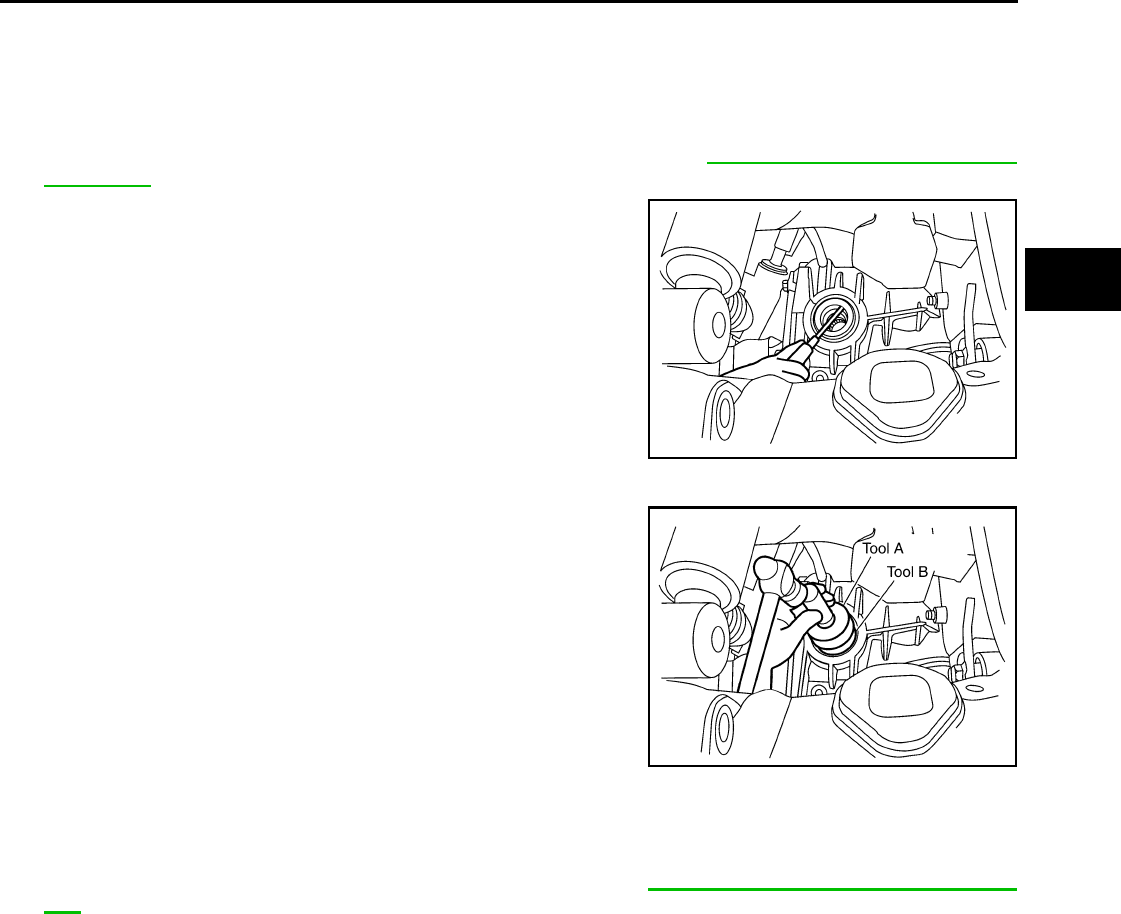 Tool A
Tool B