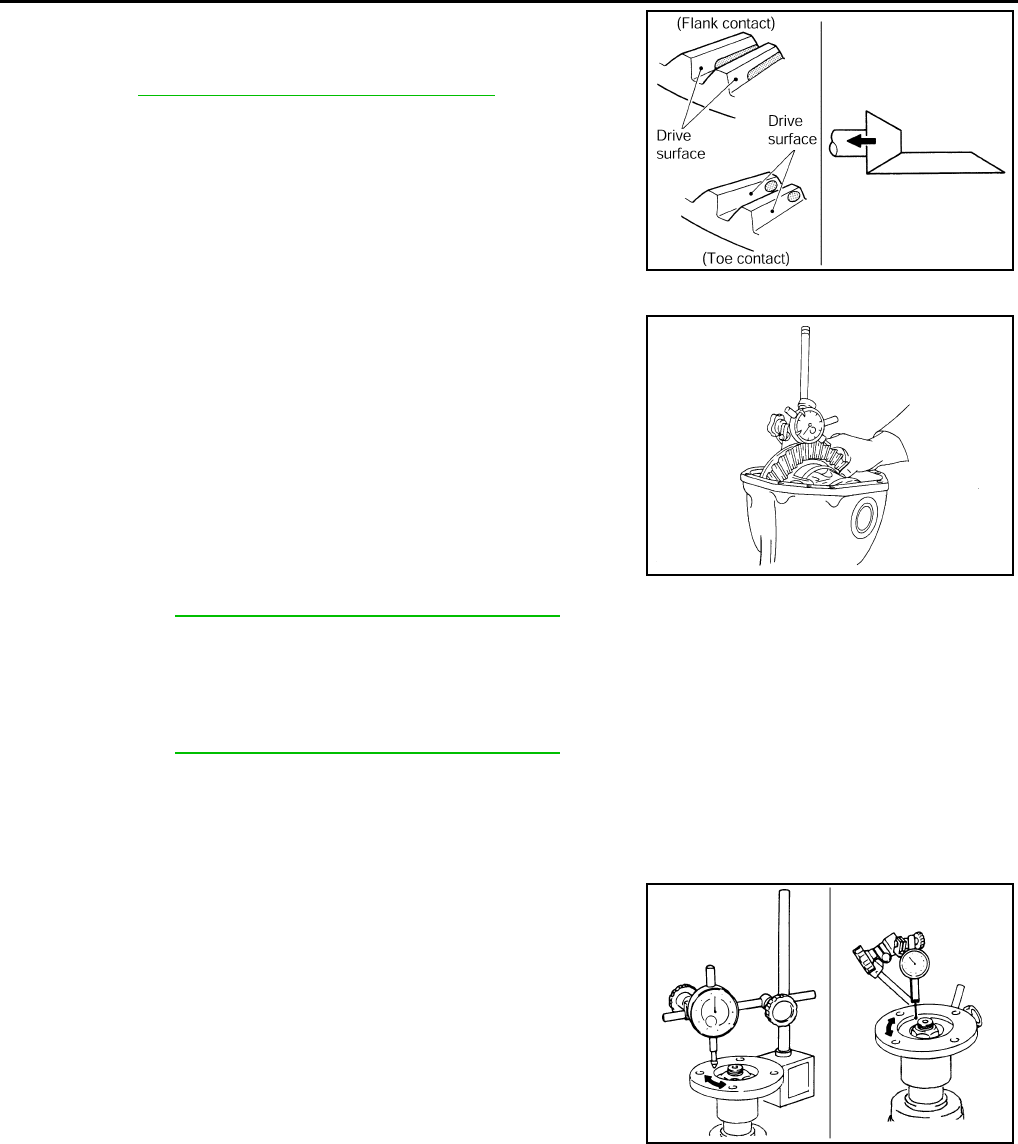 (Flank contact)

Drive surface

Drive surface

(Toe contact)