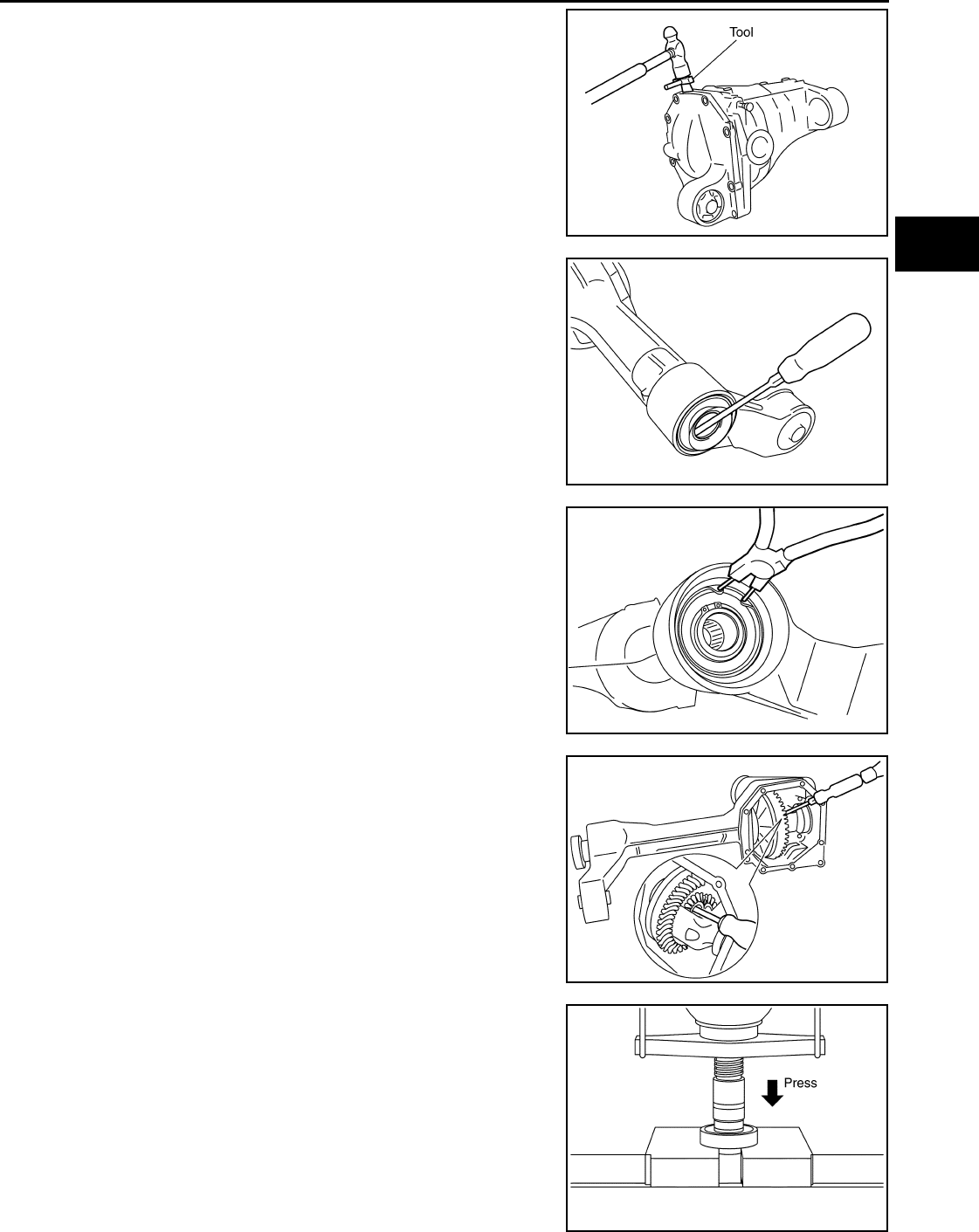 Tool

Press