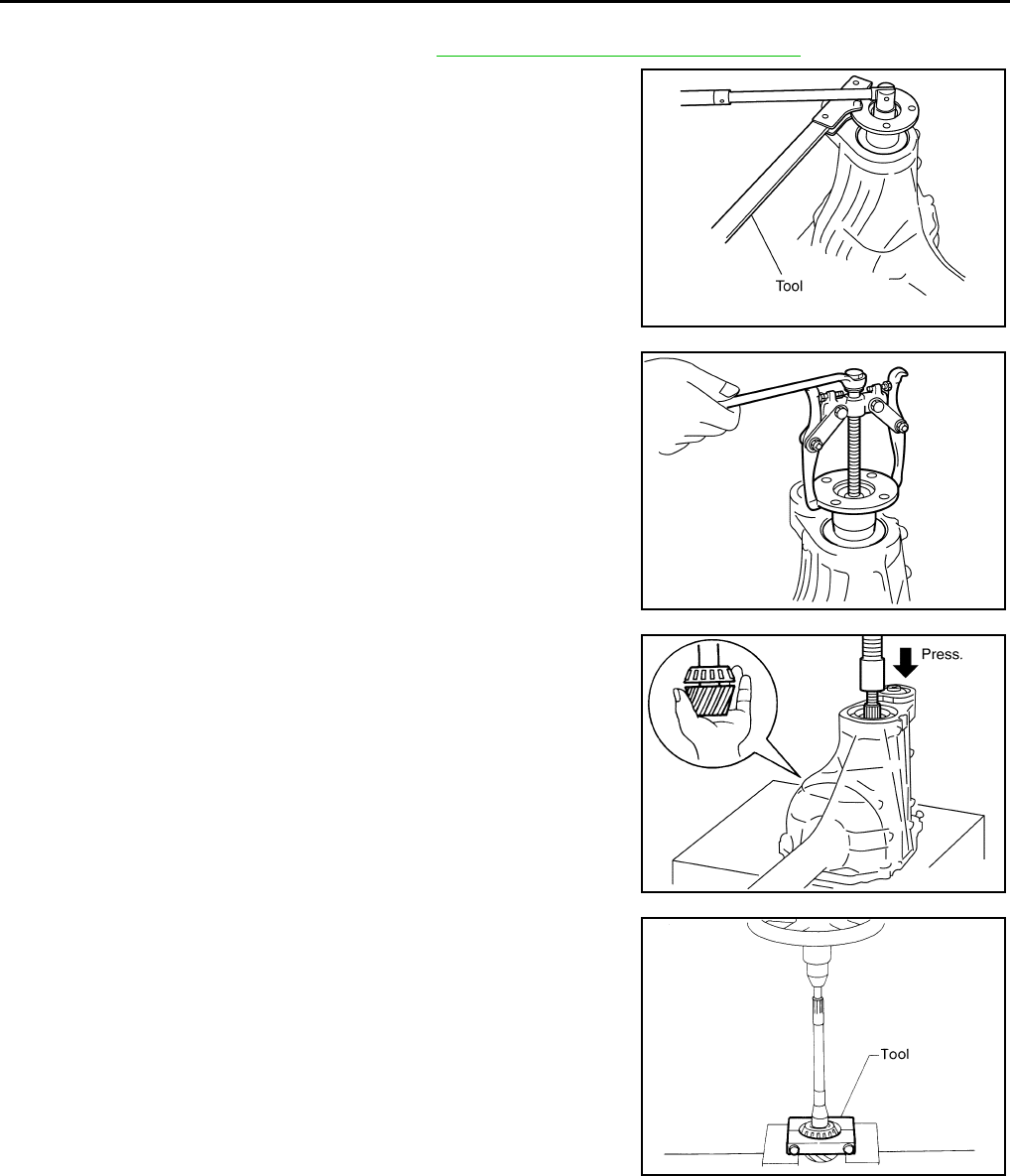 Tool

Press.

Tool